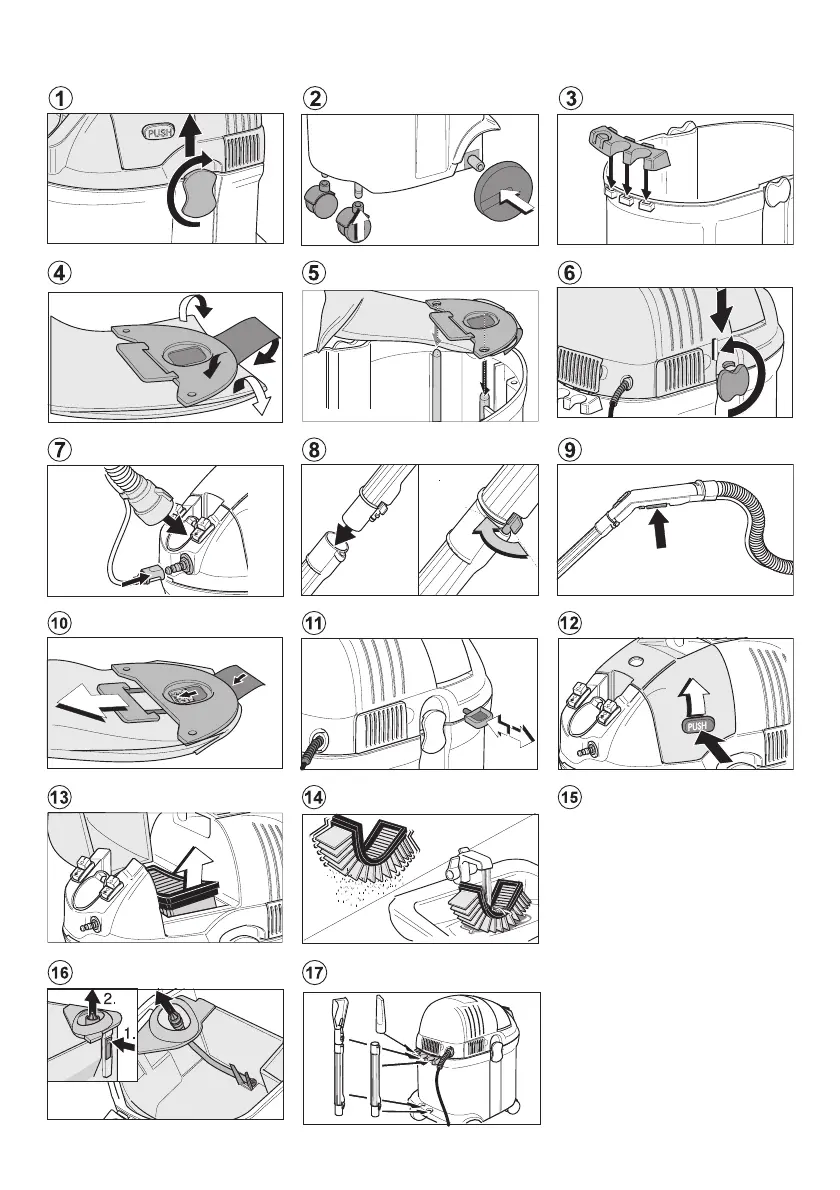 1
PUSH
2
3
4
5
6
7
8
9
10
11
12
PUSH
13
14
15
16
2.
1.
17