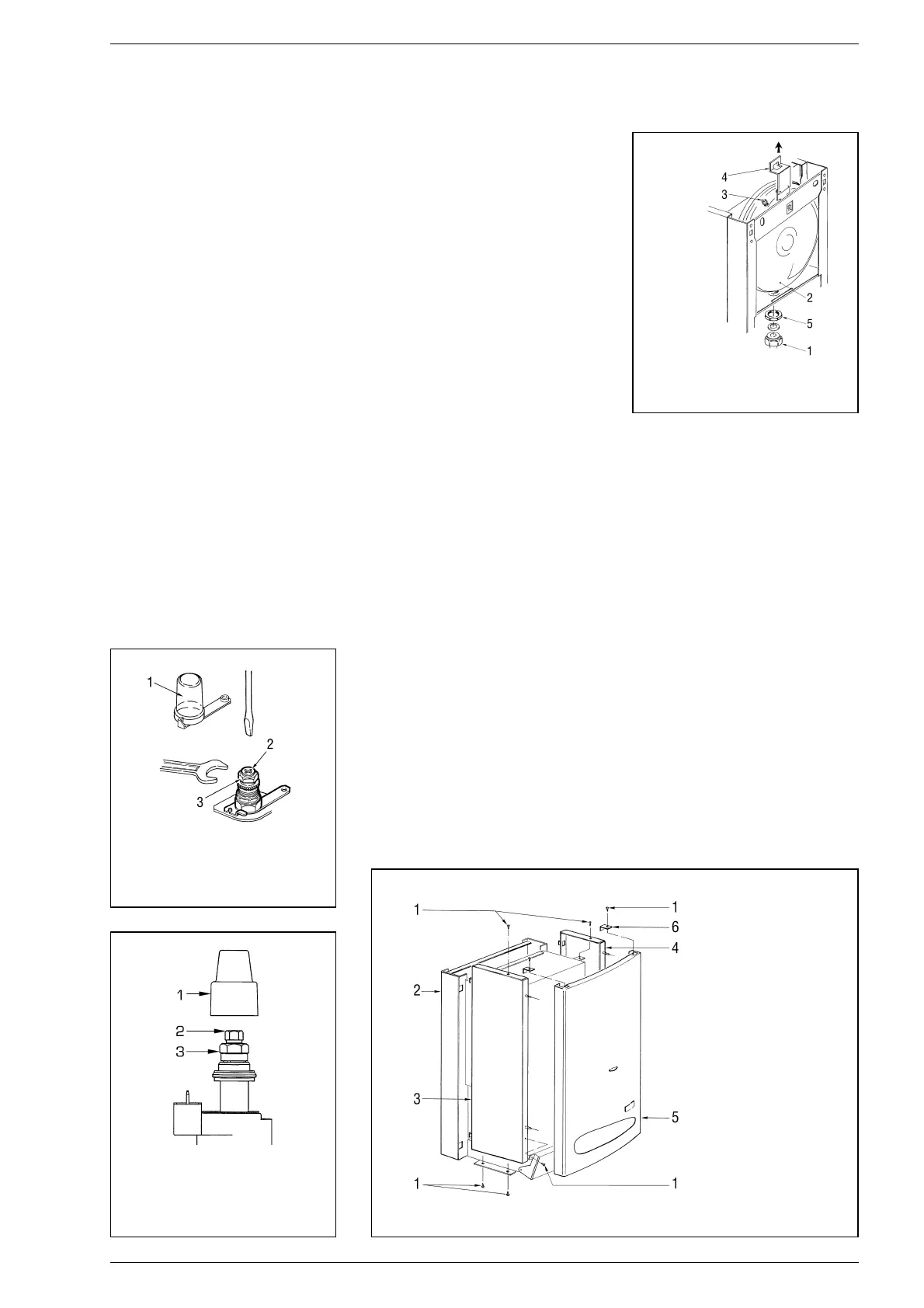 4
3
2
5
1

1
2
3

1
2
3

1
1
6
4
2
3
5
1
1