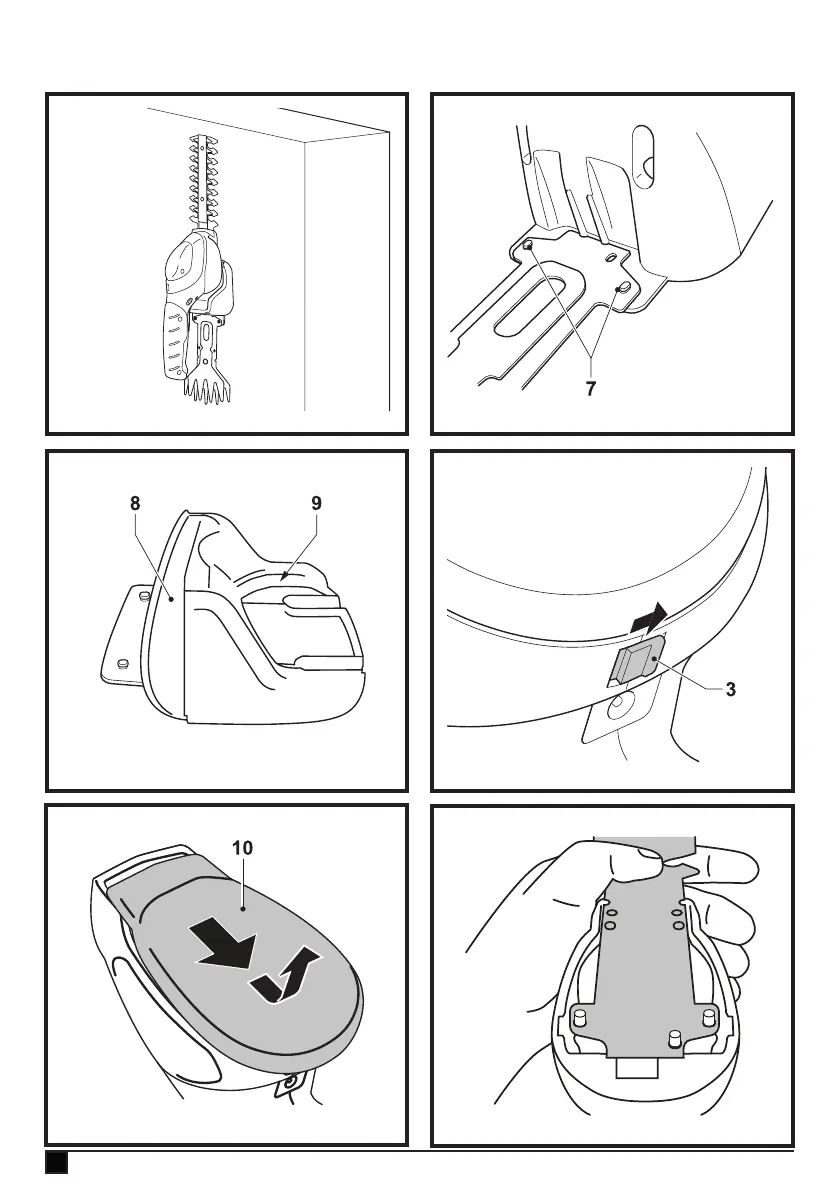 7

8

9

3

10