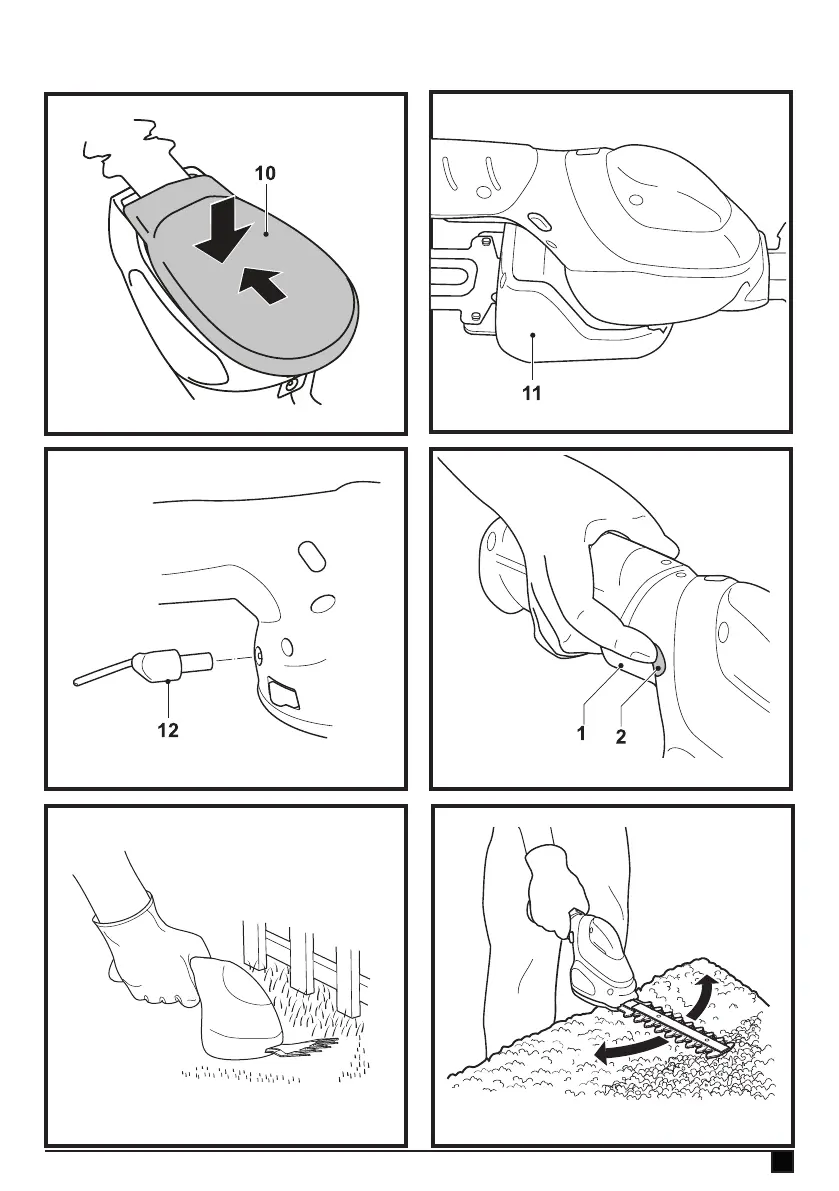 10

11

12

1

2