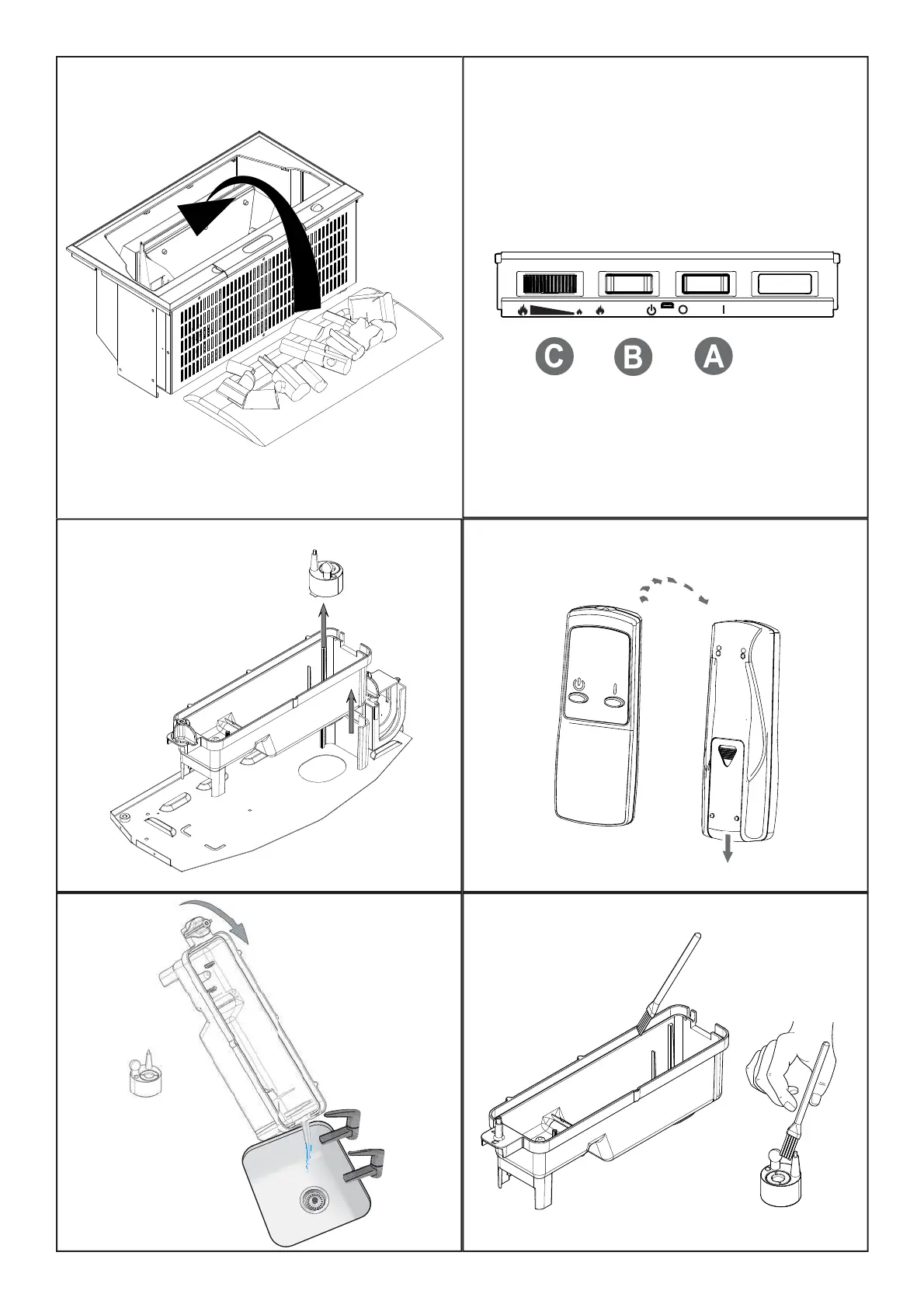 C B A