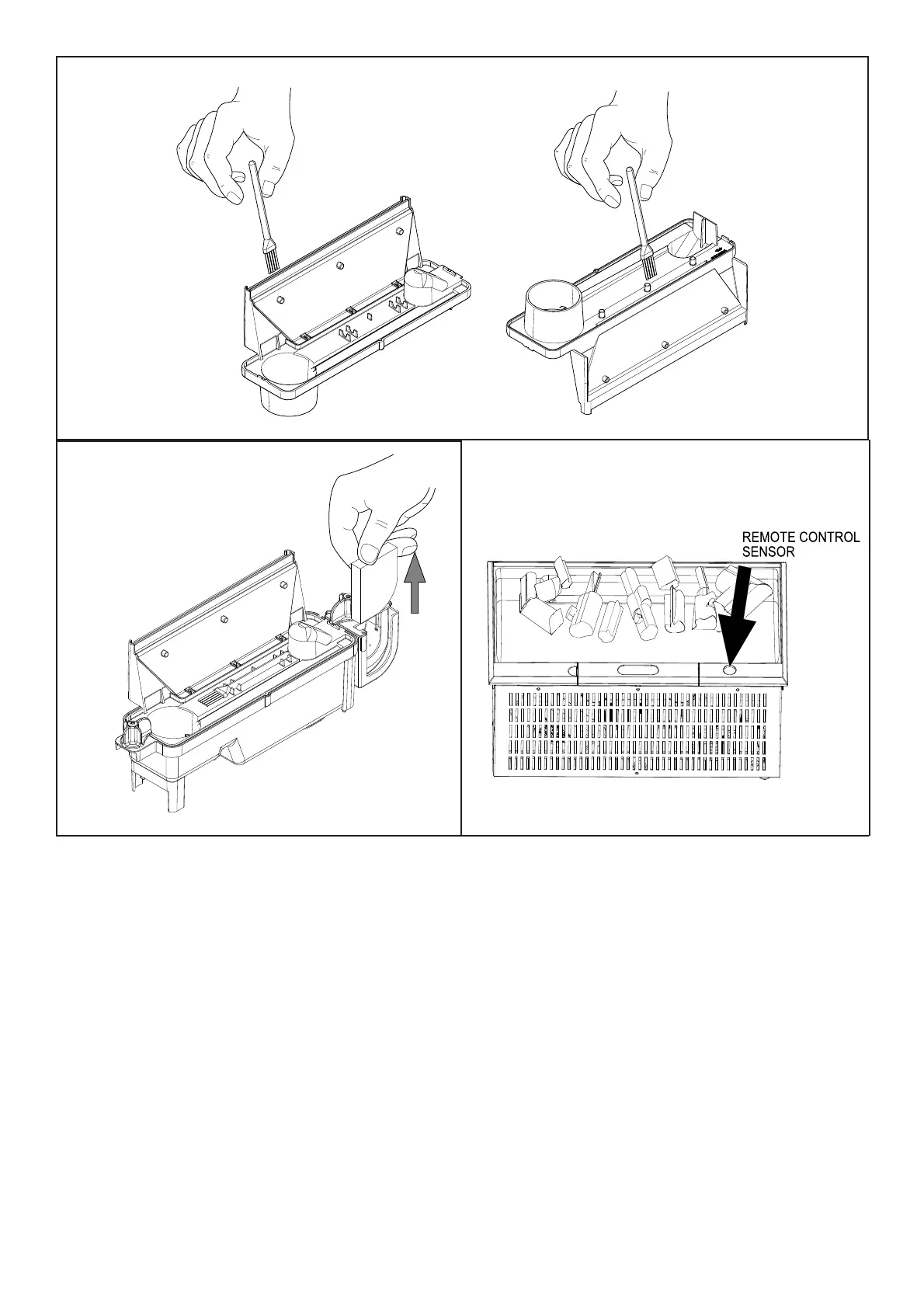 REMOTE CONTROL SENSOR