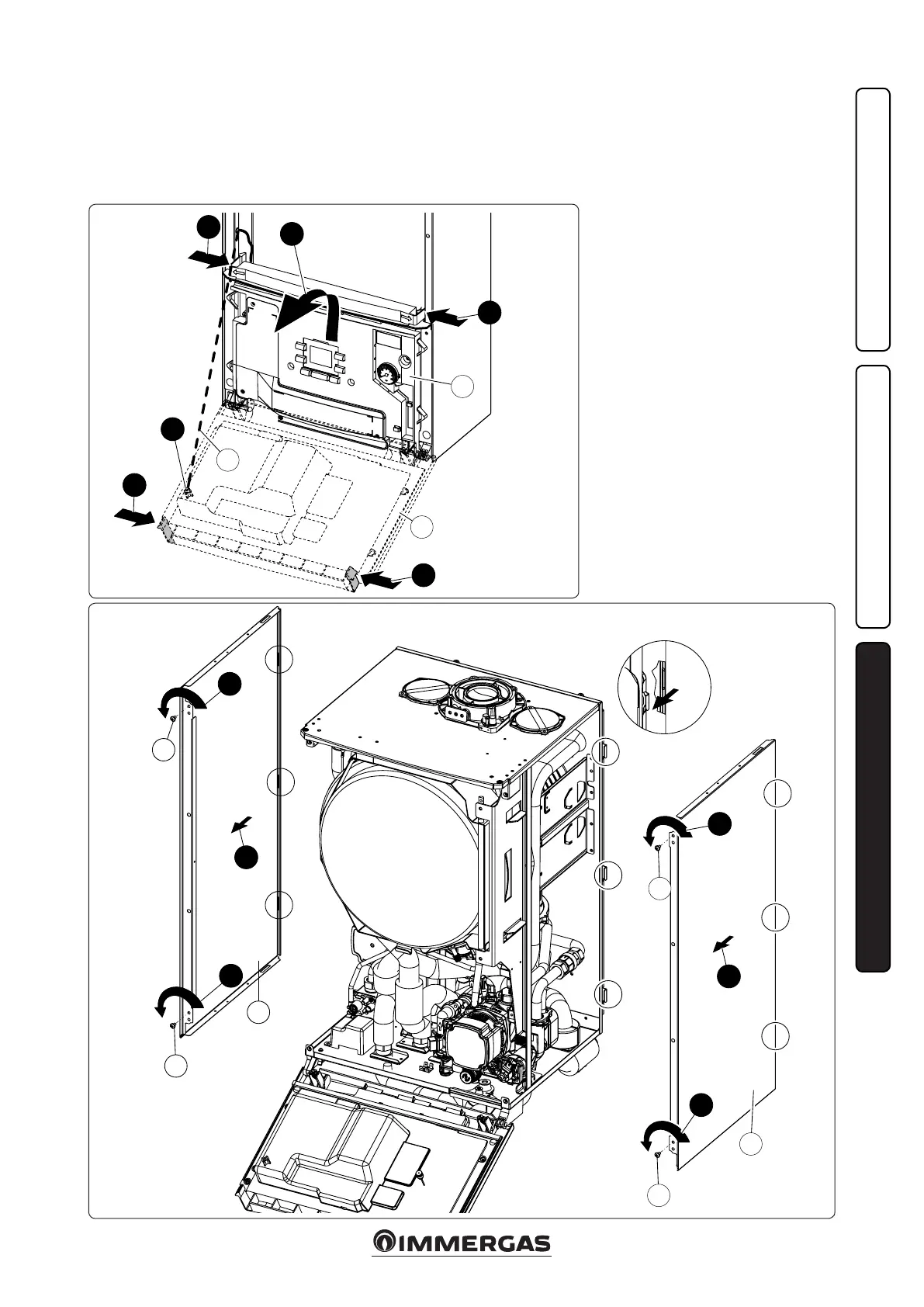 IMMERGAS