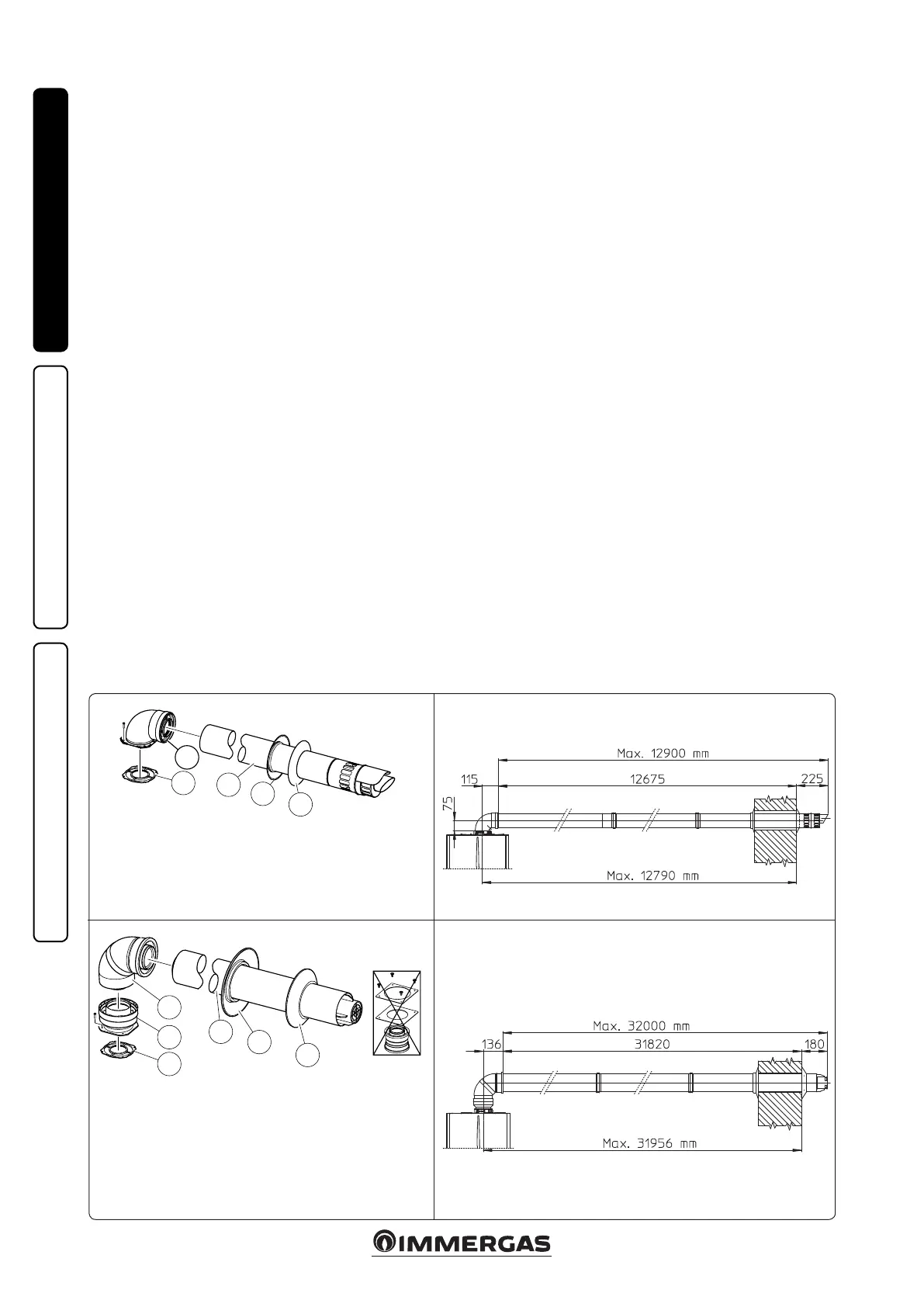 Max. 12900 mm

115

12675

225

75

Max. 12790 mm

Max. 32000 mm

136

31820

180

Max. 31956 mm

IMMERGAS