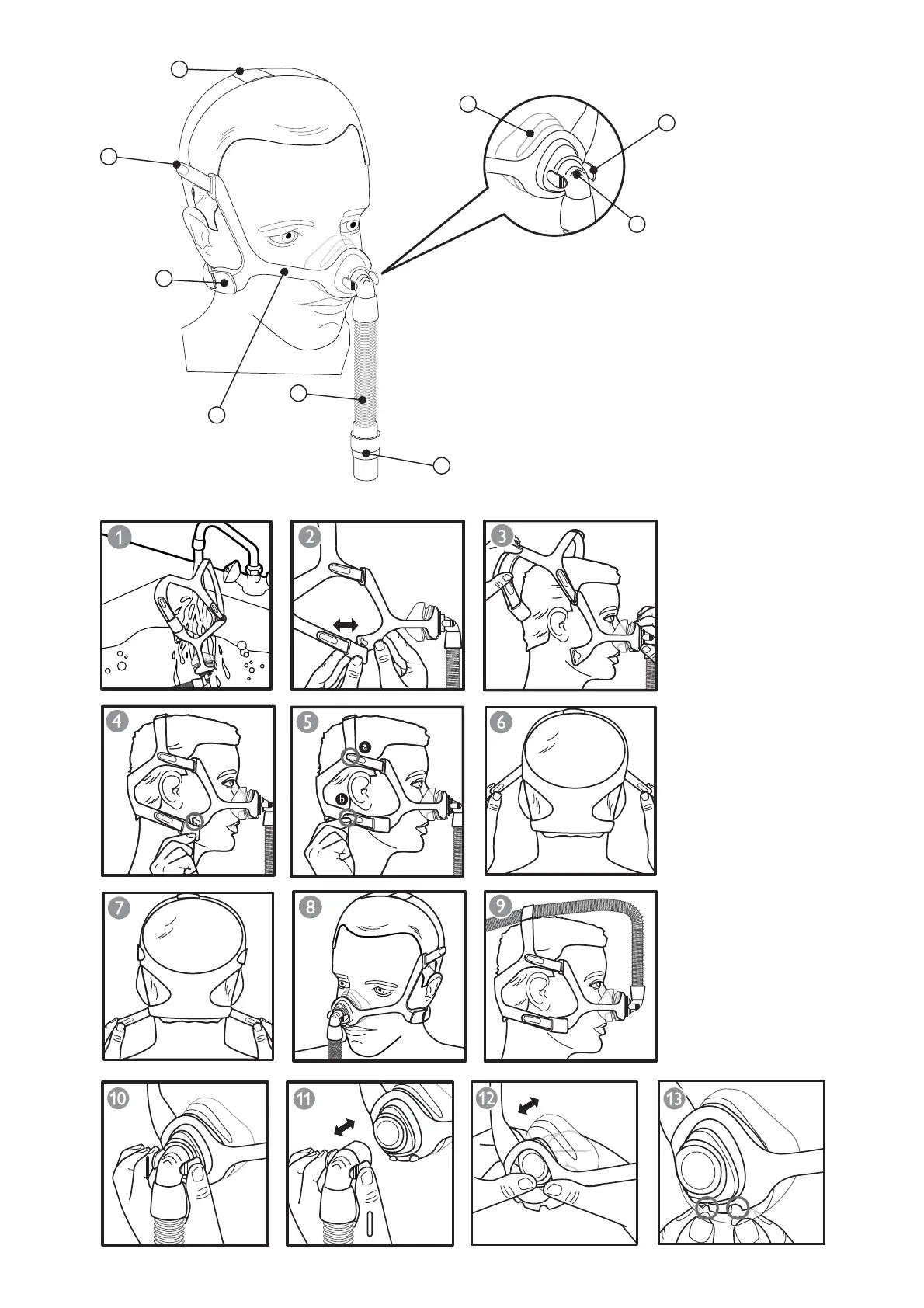 1

2

3

4

5

a

b

6

7

8

9

10

11

12

13