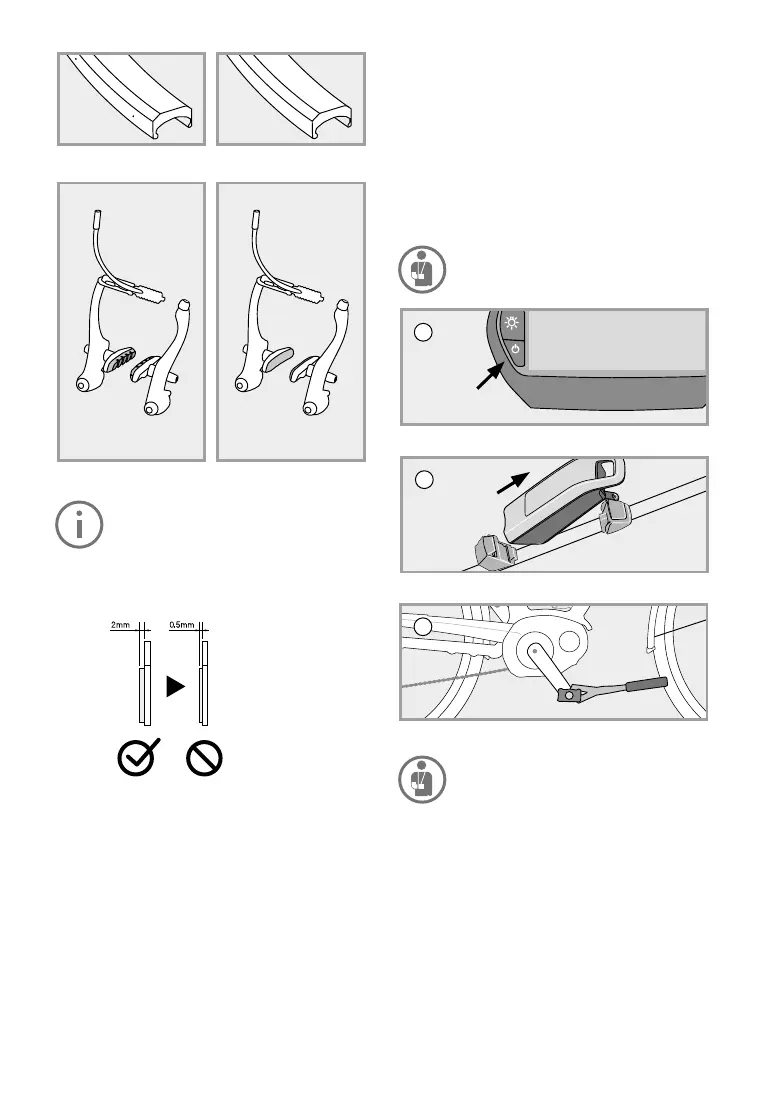 2mm

0.5mm