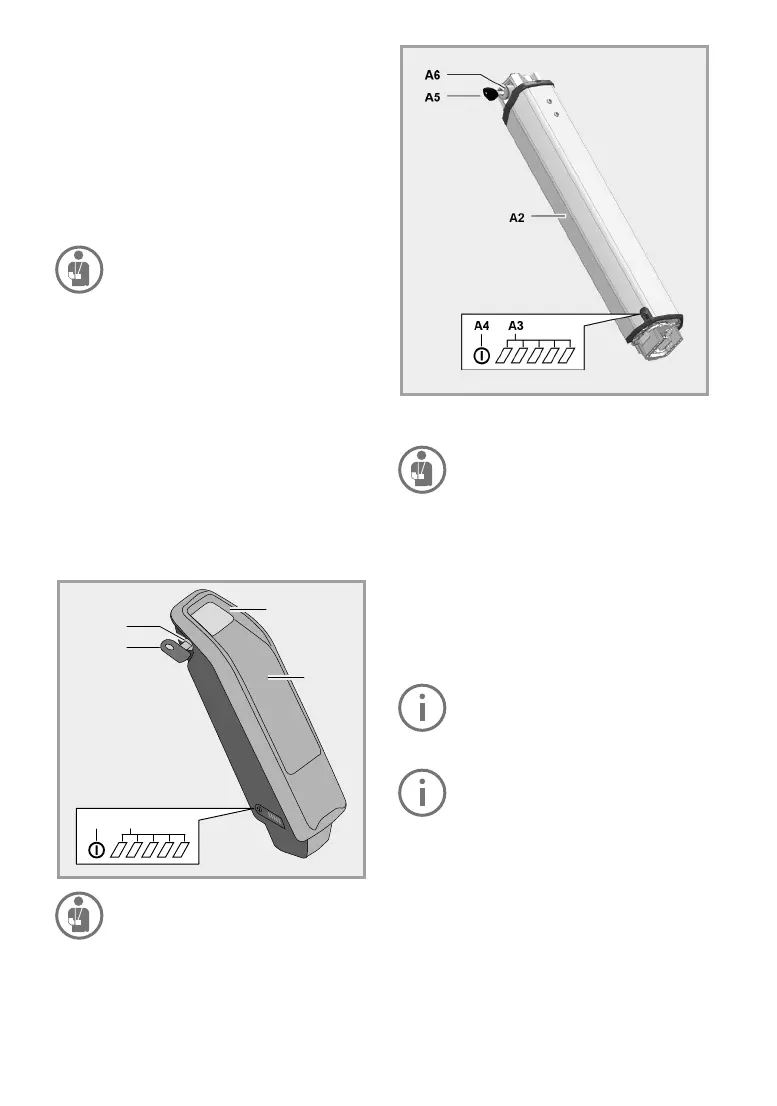 A6

A5

A2

A4 A3