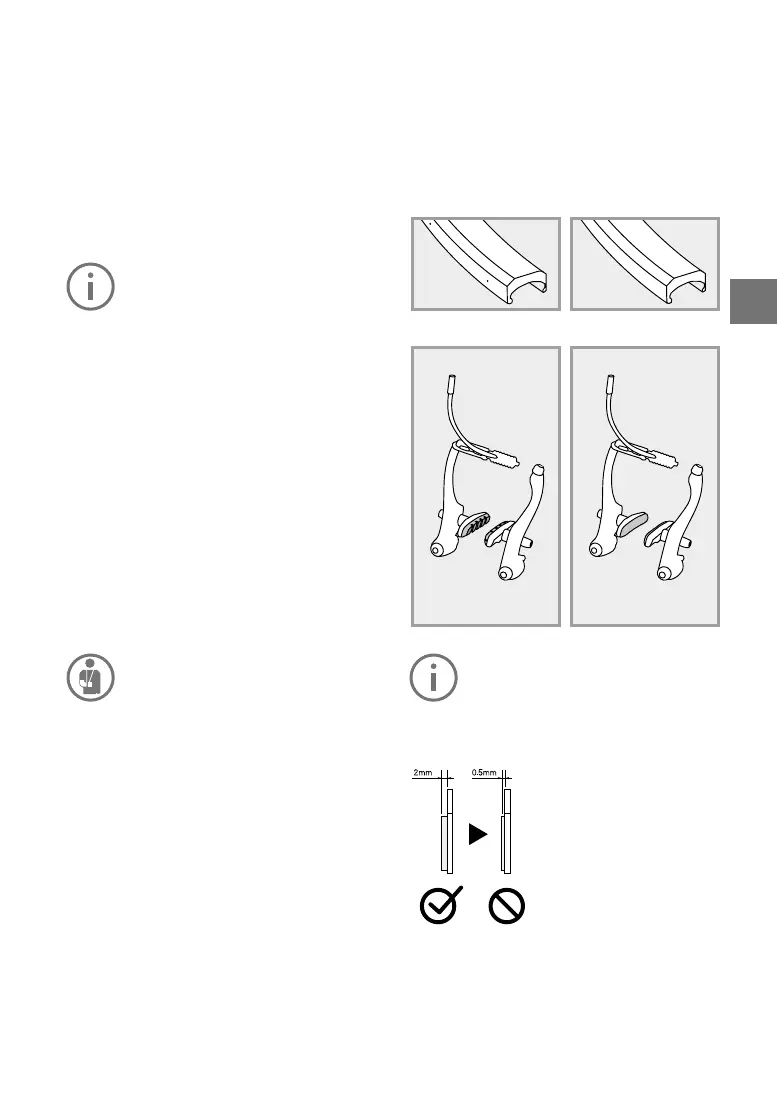 2mm

0.5mm