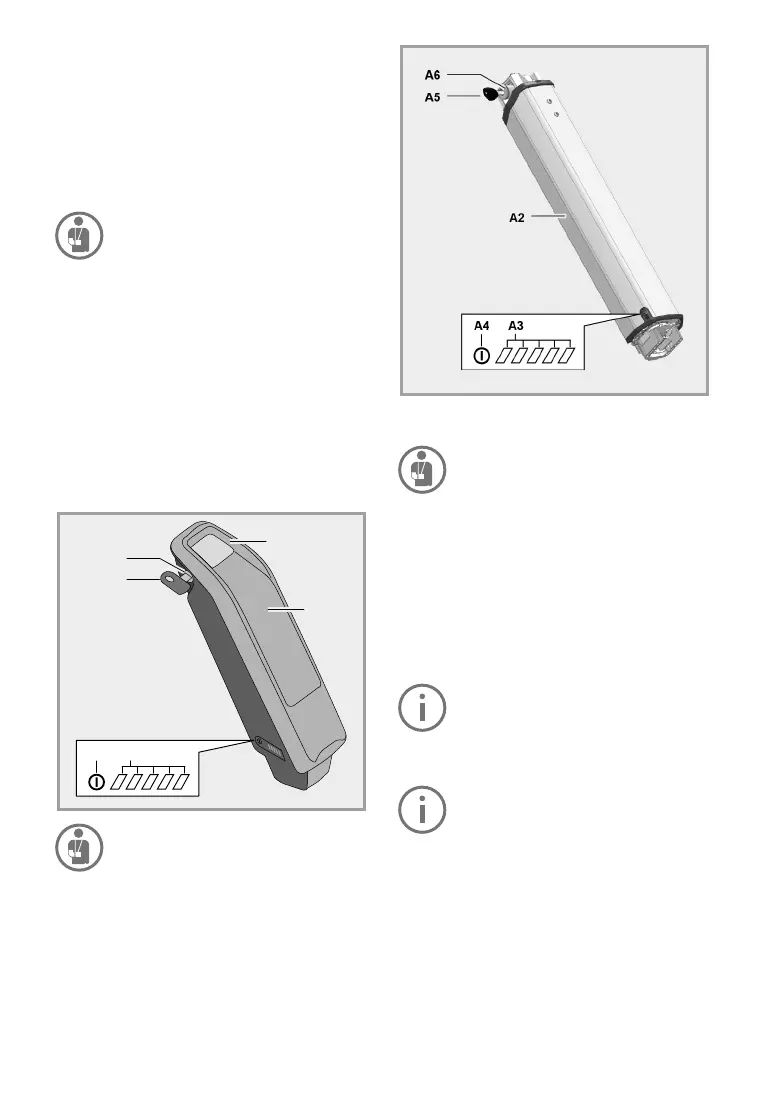 A6
A5
A2
A4 A3