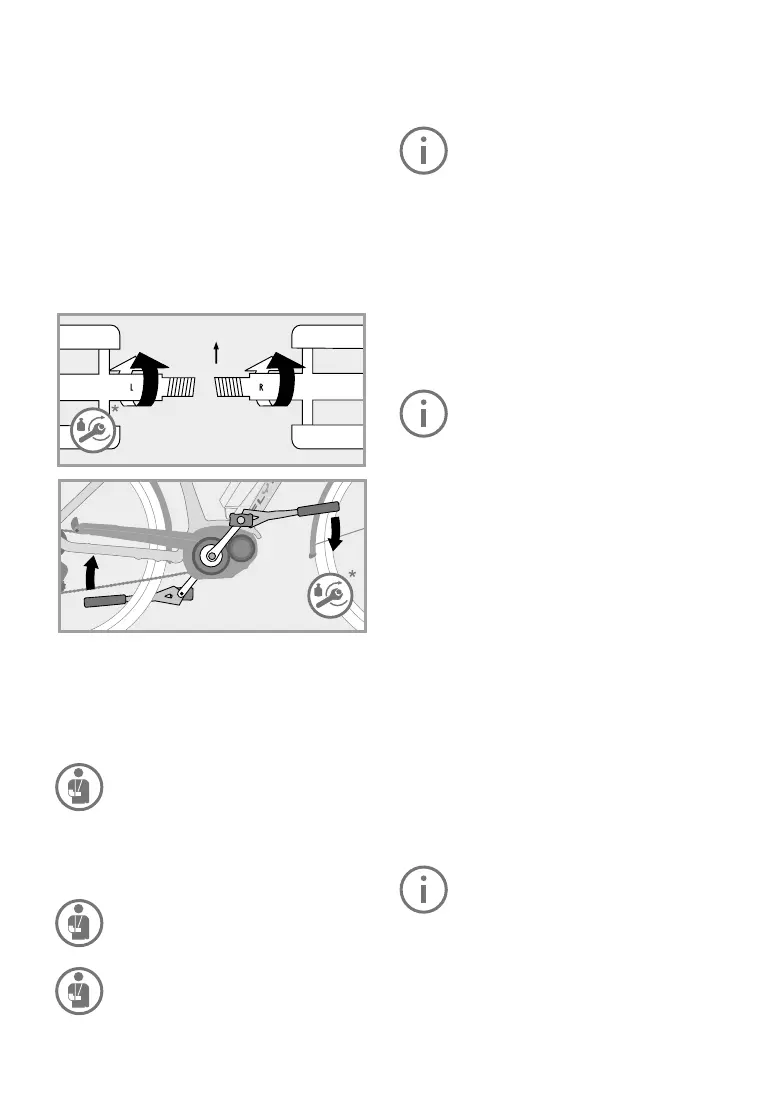 L

R

*

*