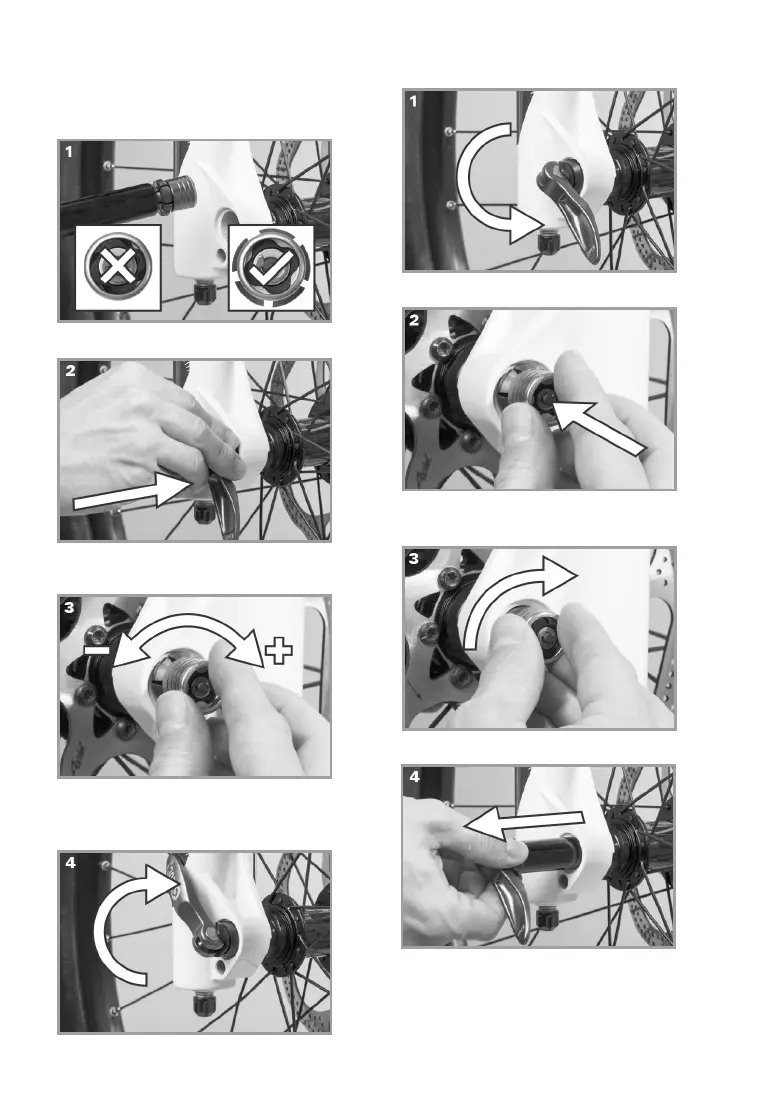 1

2

3

4

1

2

3

4