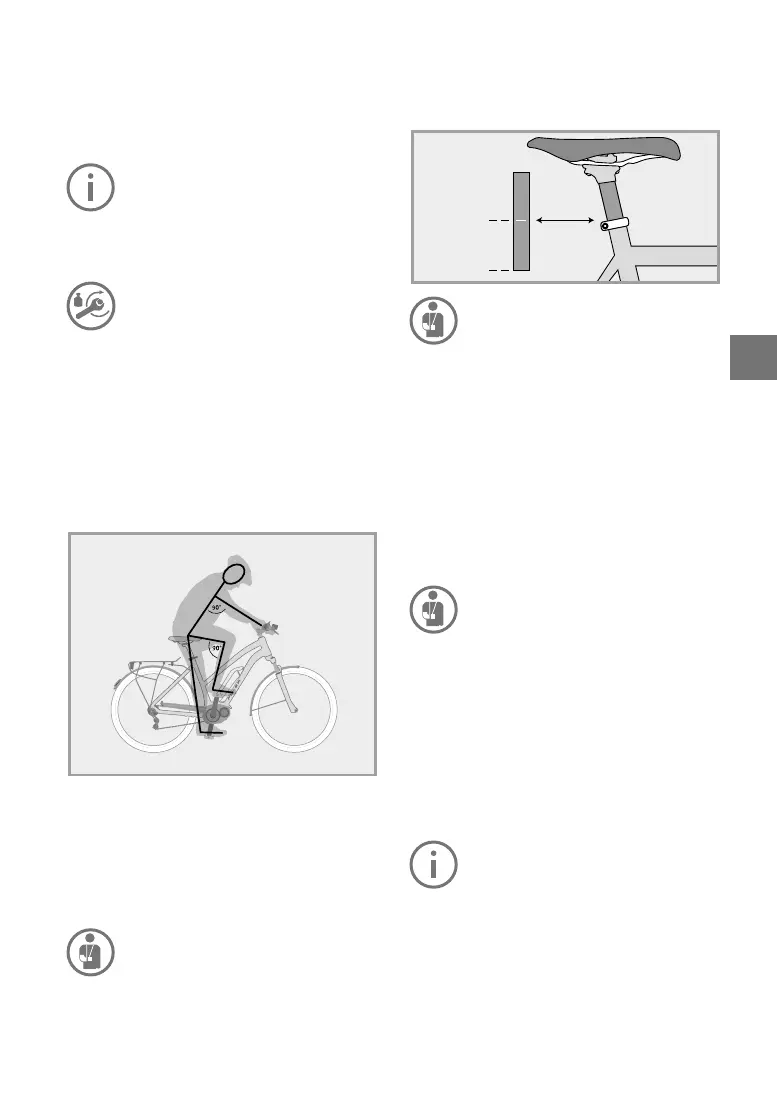 90°
90°