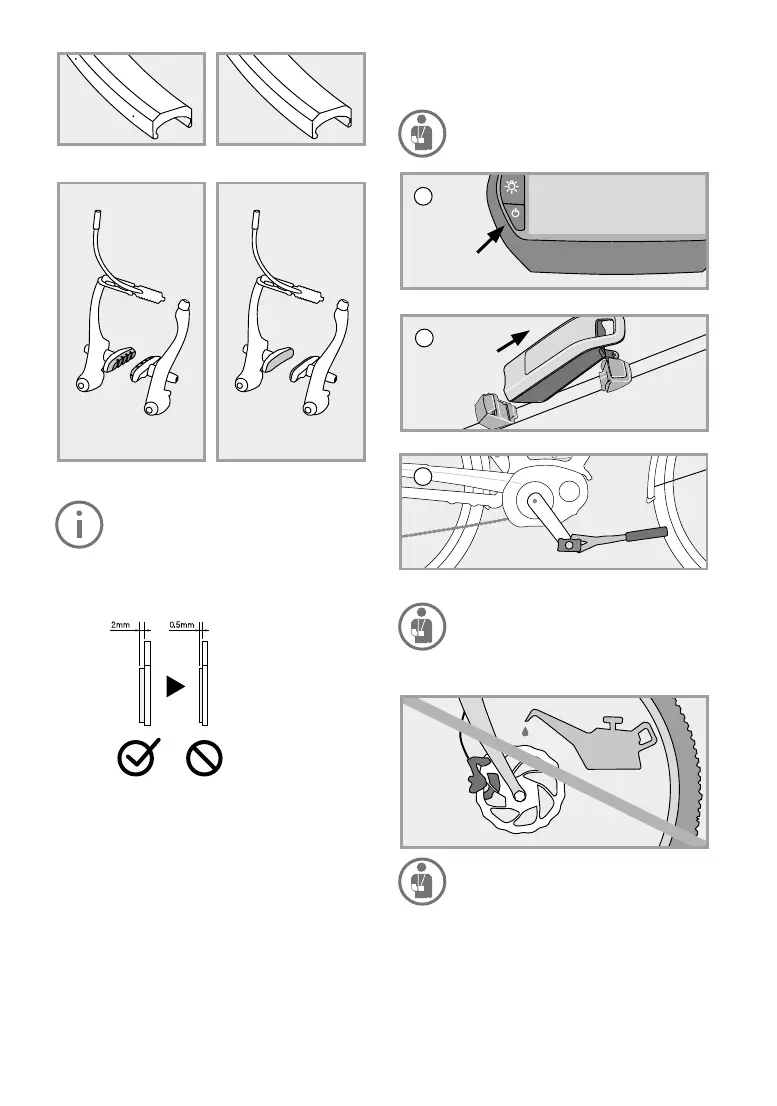 2mm

0.5mm