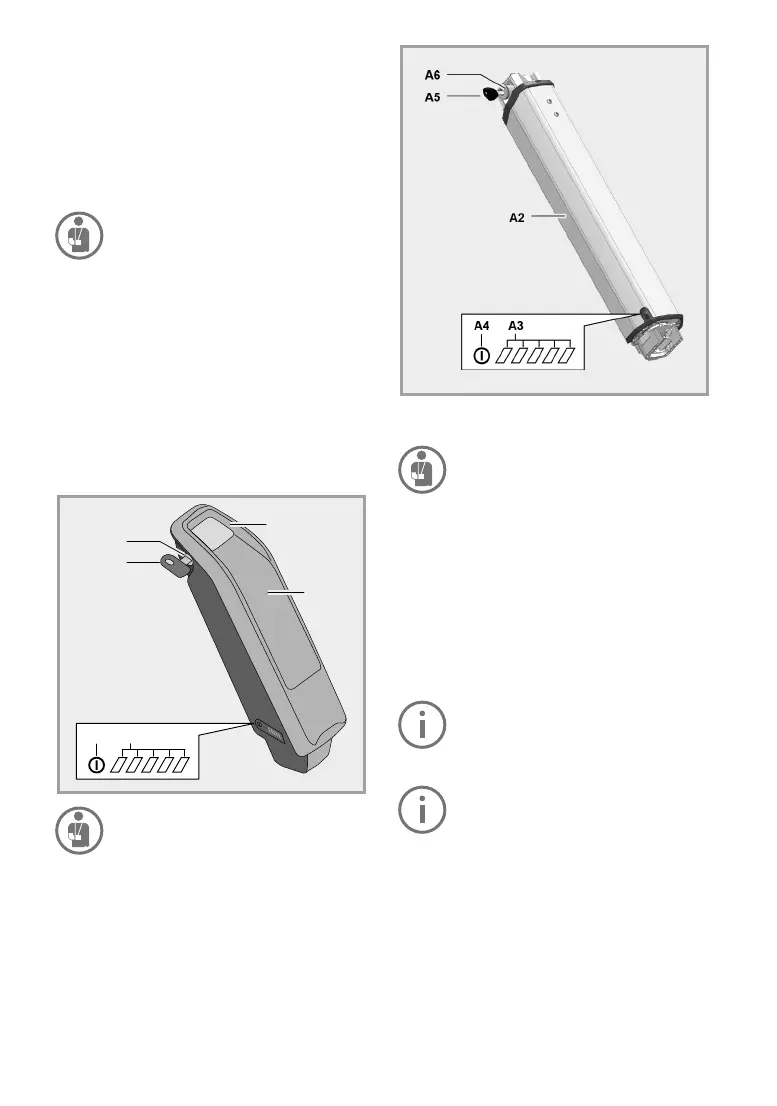 A6
A5
A2
A4 A3