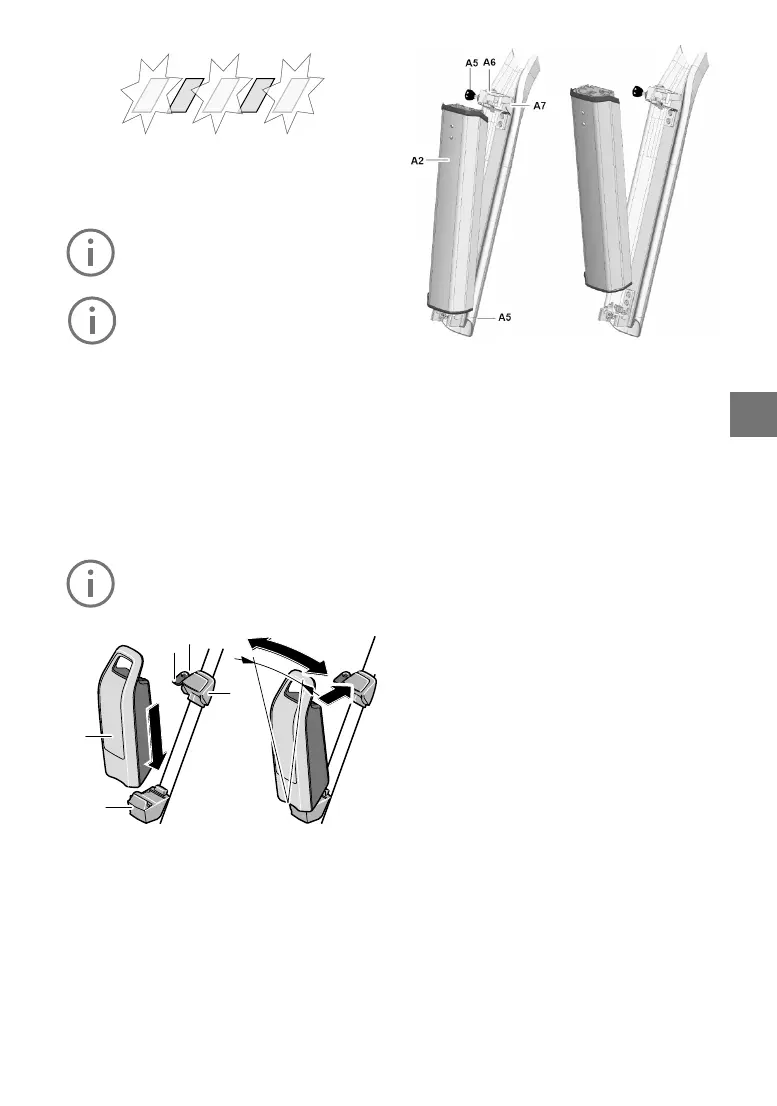 A5 A6

A7

A2

A5