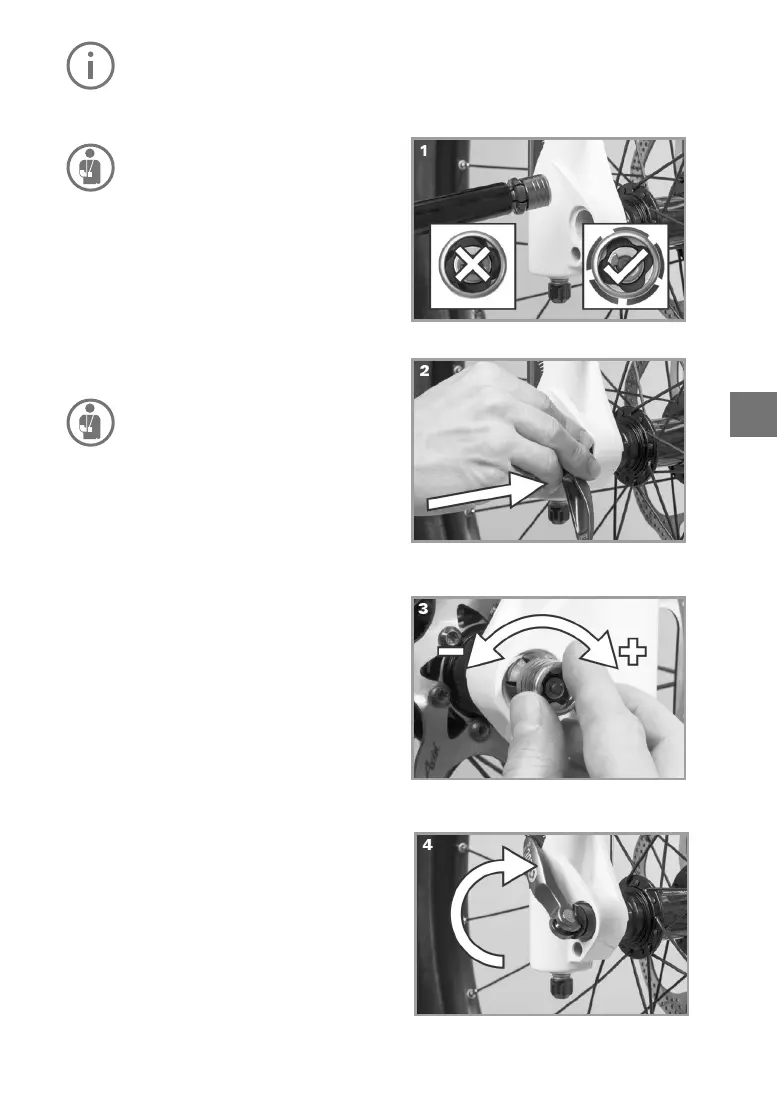 1

2

3

4