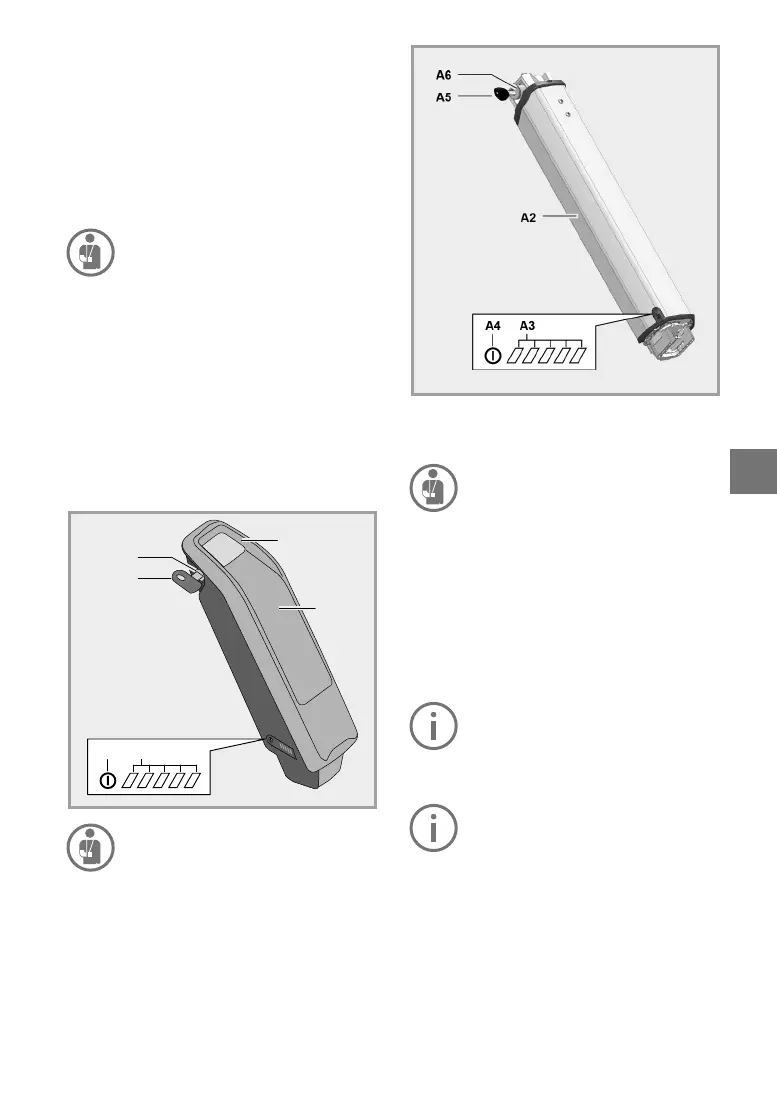 A6

A5

A2

A4 A3