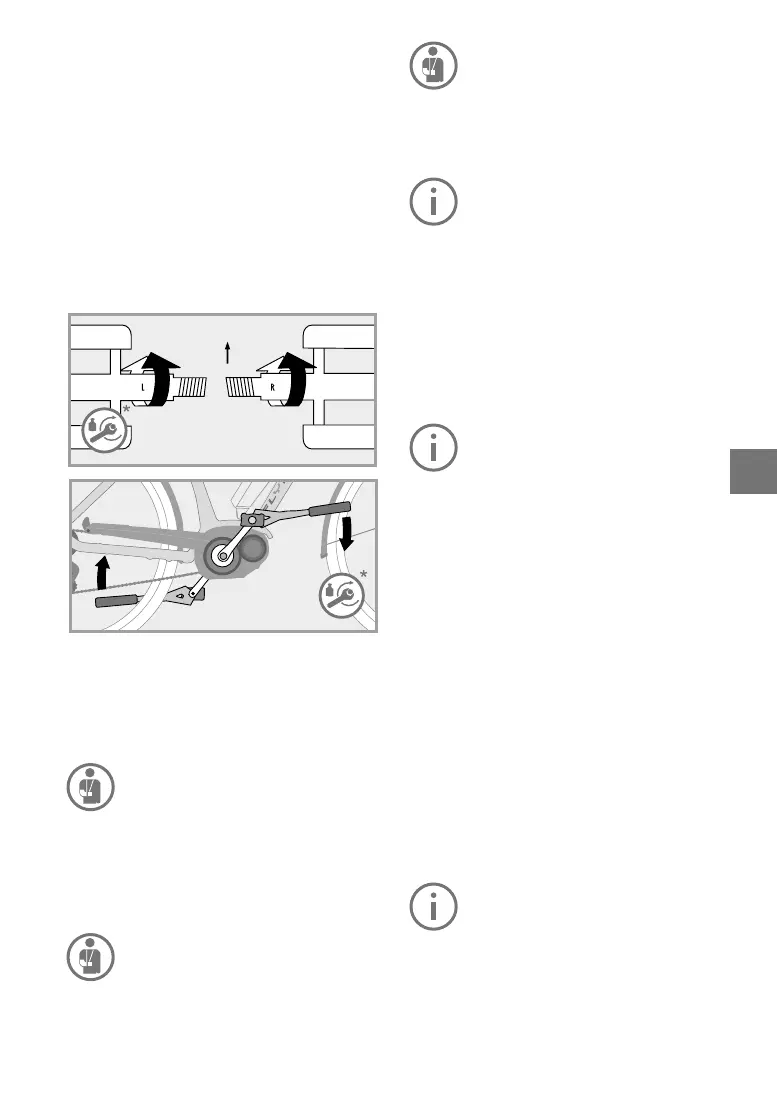 L

R

*

*