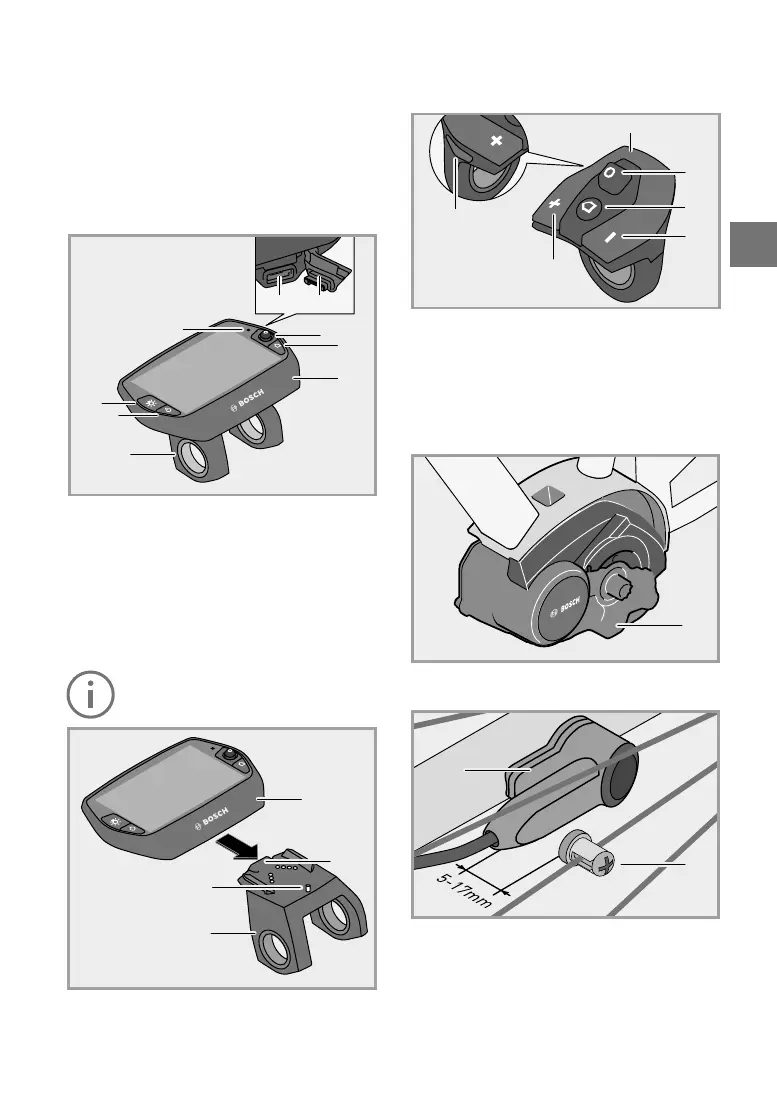 BOSCH

BOSCH

BOSCH

5-17mm