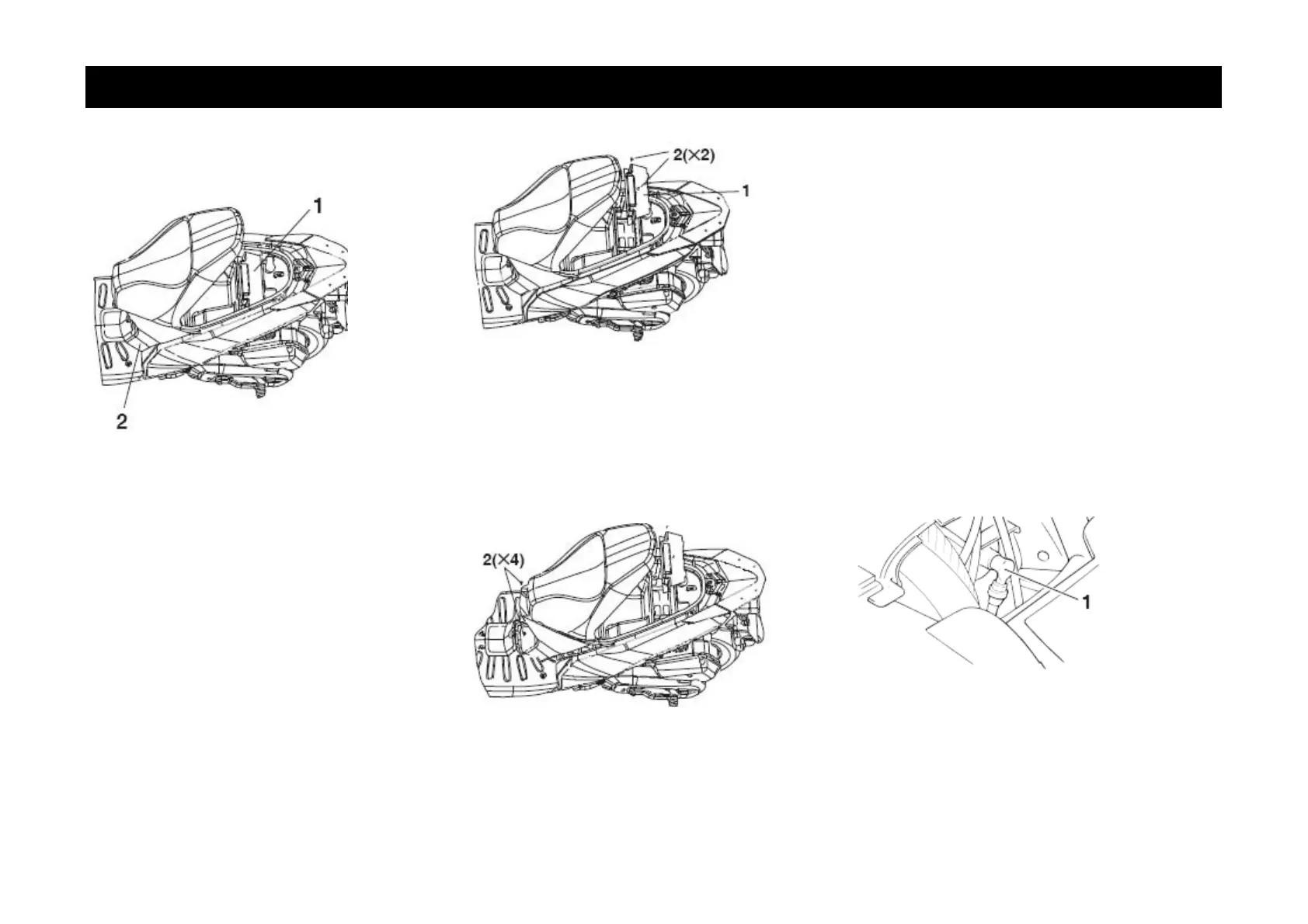 1

2

2(×2)

1

2(×4)

1