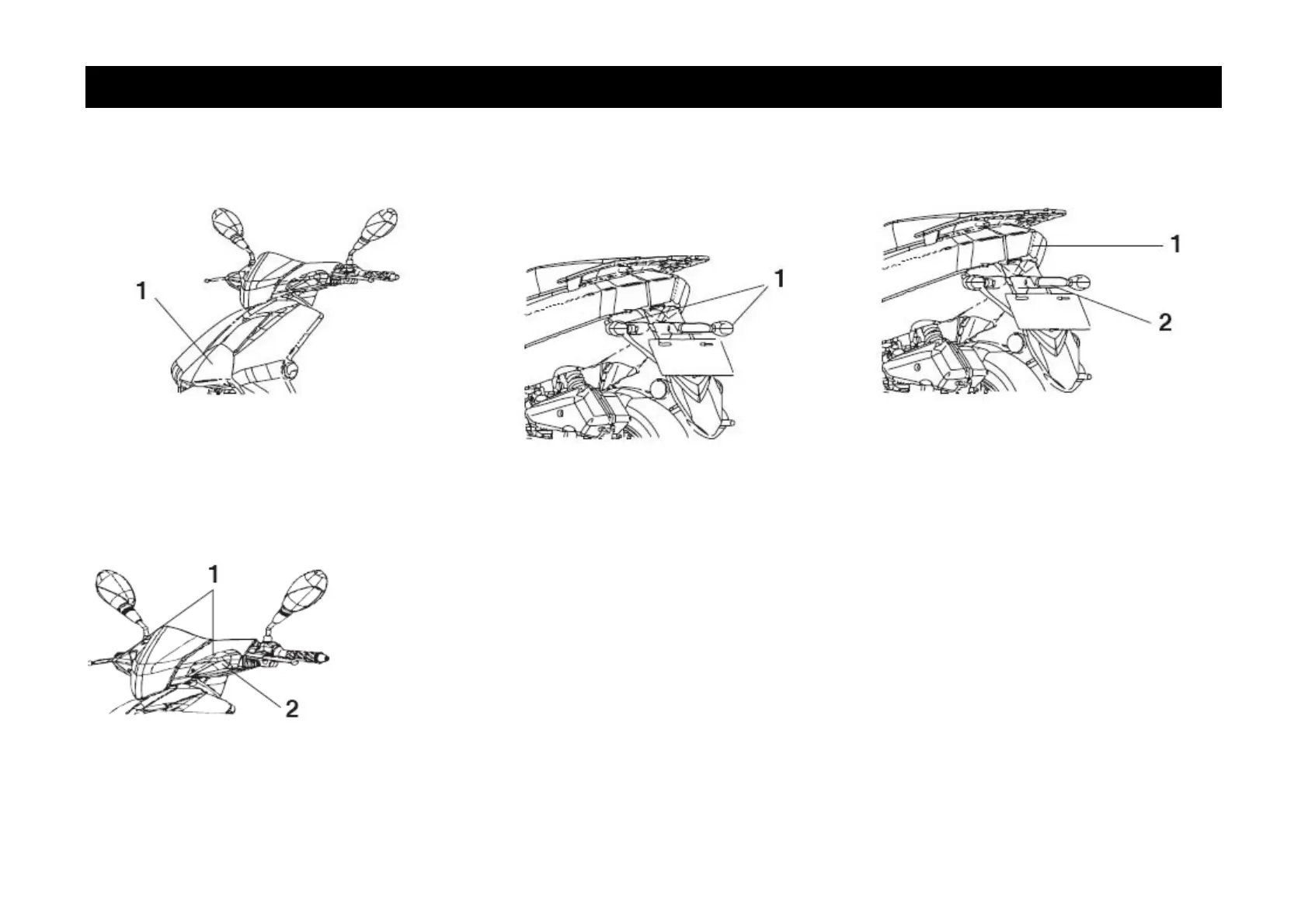 1

1

1

2

1

2