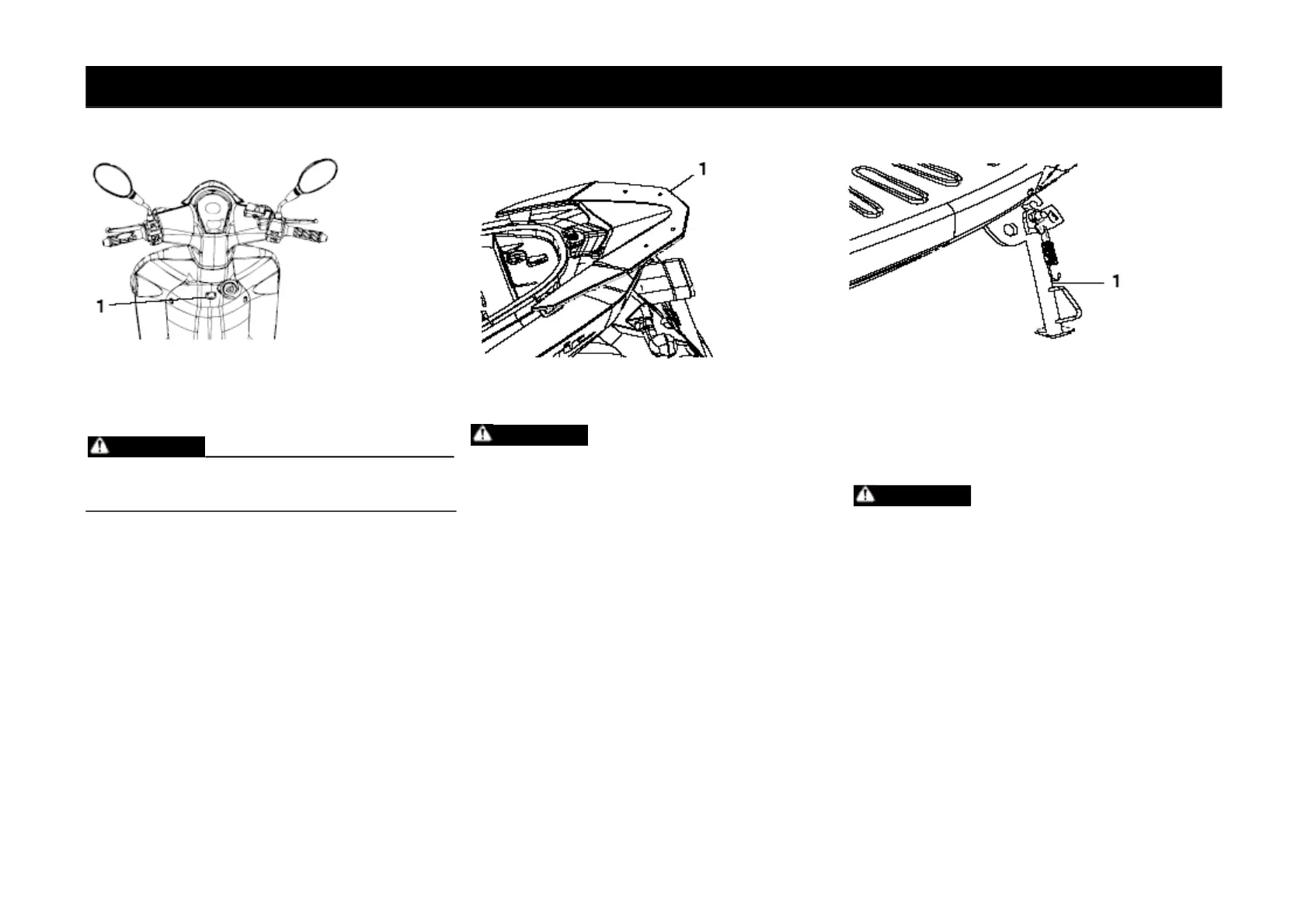 1

1

1