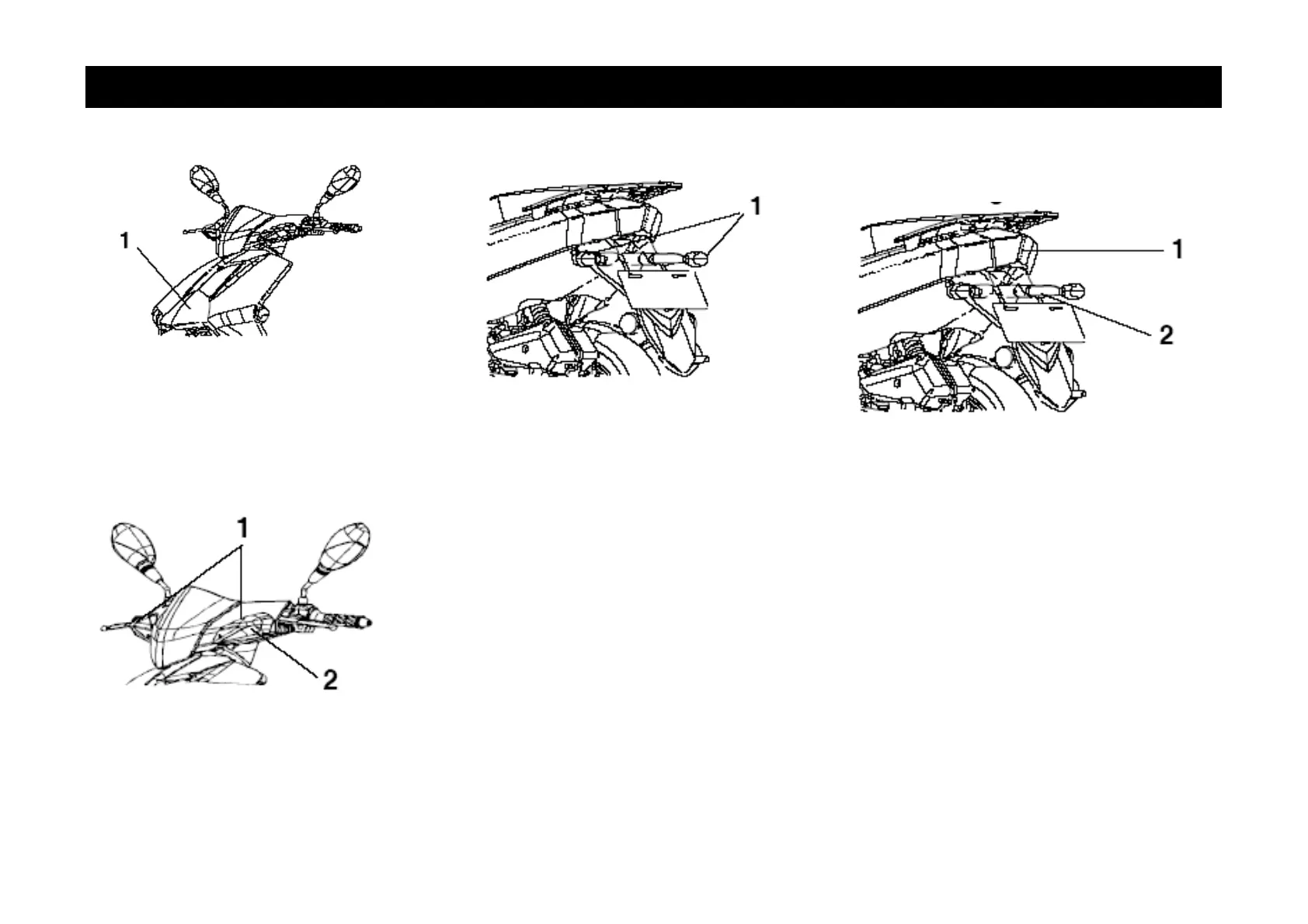 1

1

1

2

1

2