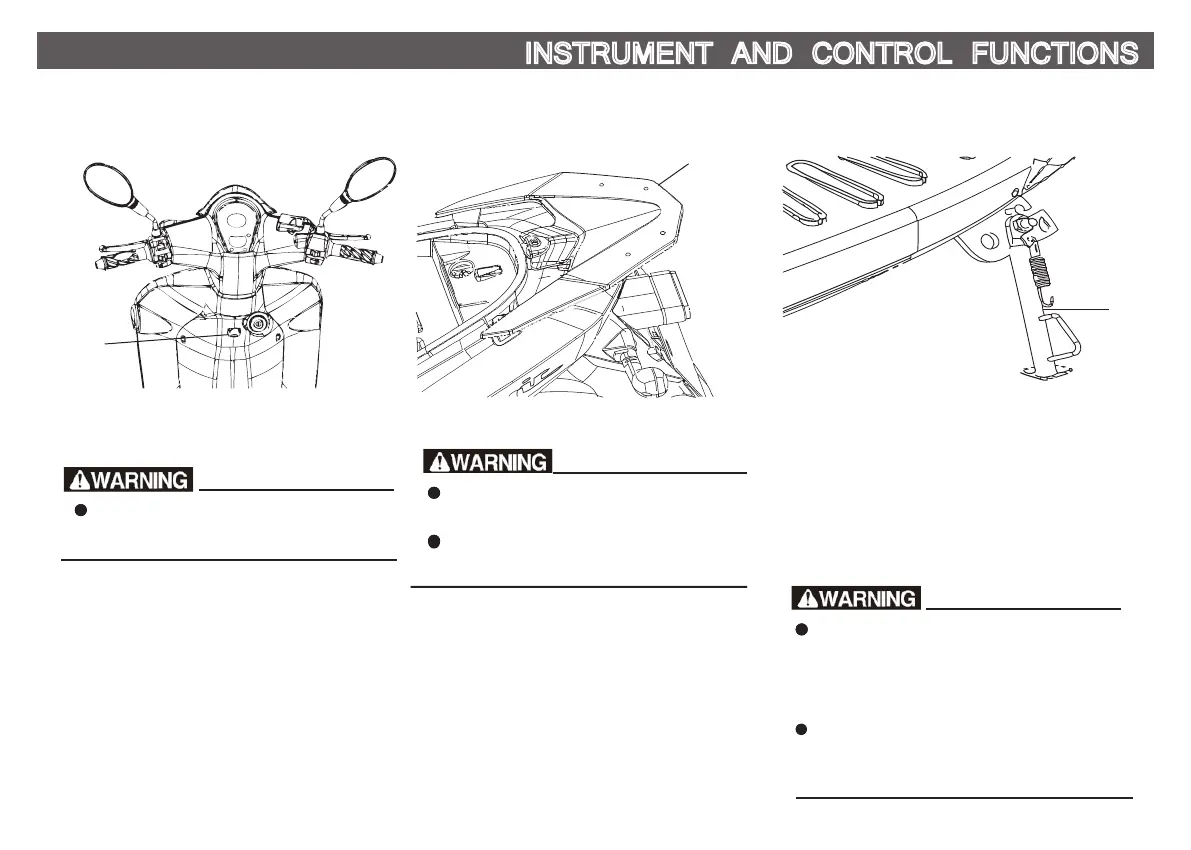 INSTRUMENT AND CONTROL FUNCTIONS

WARNING

WARNING

WARNING