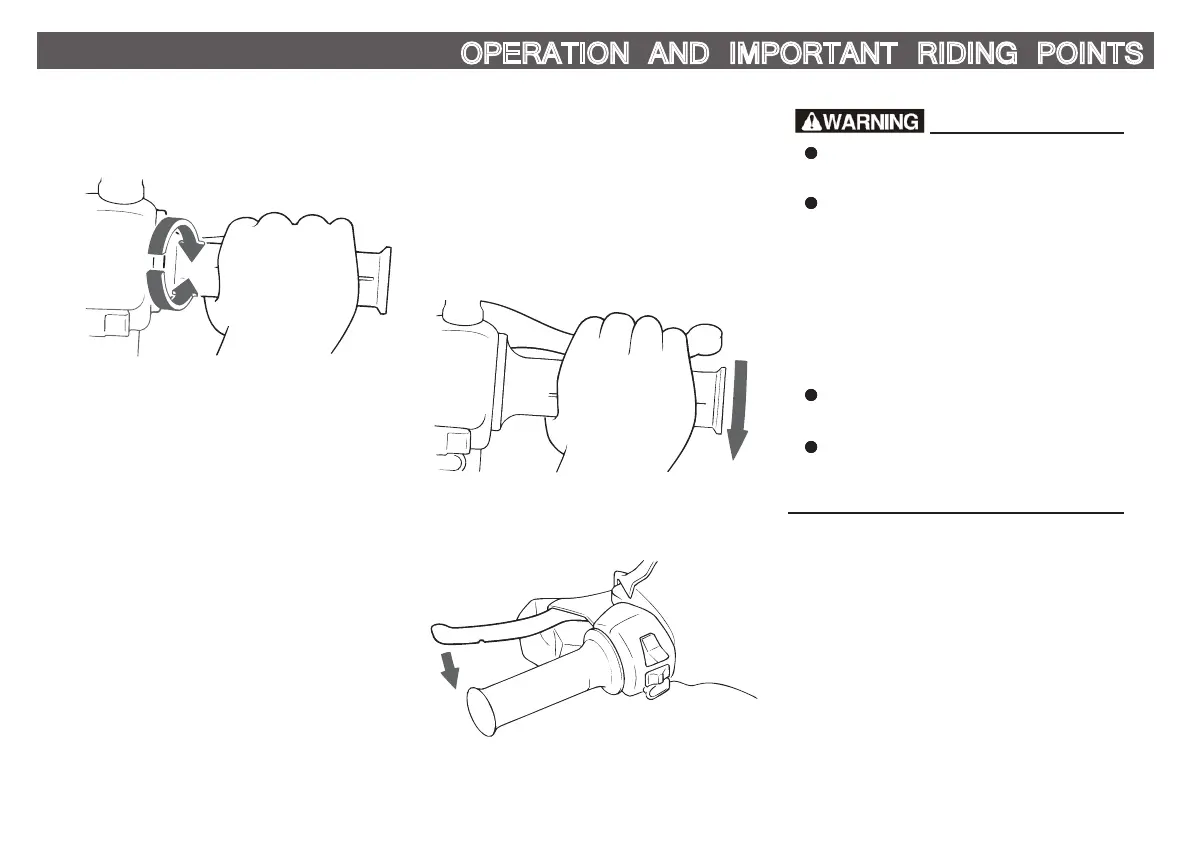 OPERATION AND IMPORTANT RIDING POINTS

WARNING