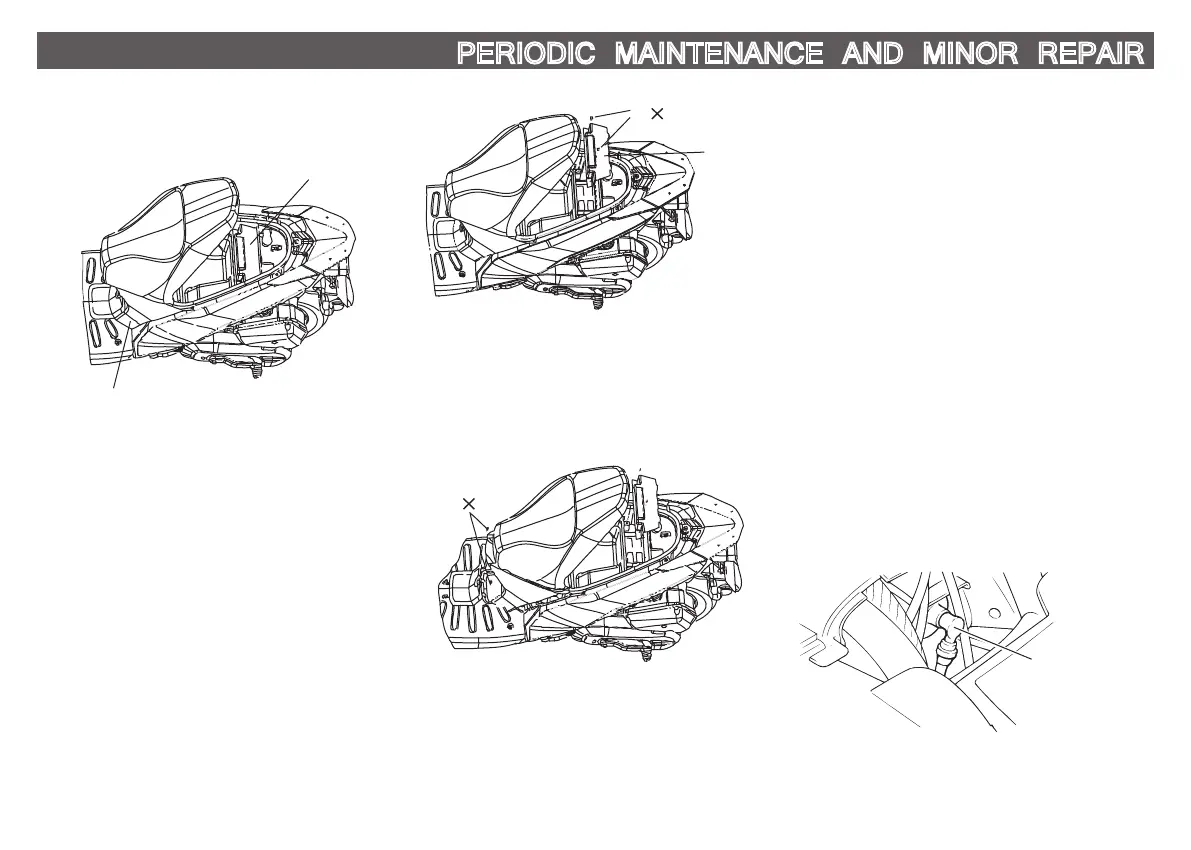 PERIODIC MAINTENANCE AND MINOR REPAIR