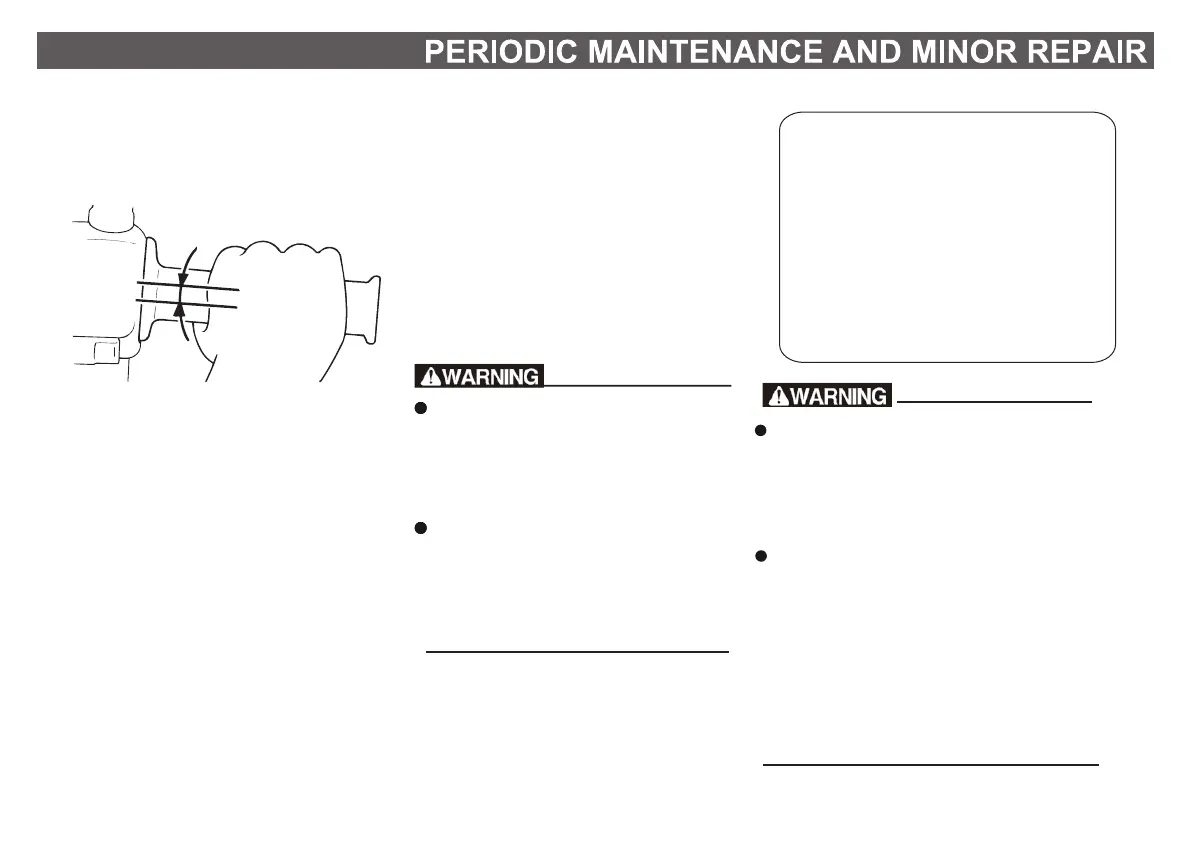 PERIODIC MAINTENANCE AND MINOR REPAIR

WARNING

WARNING