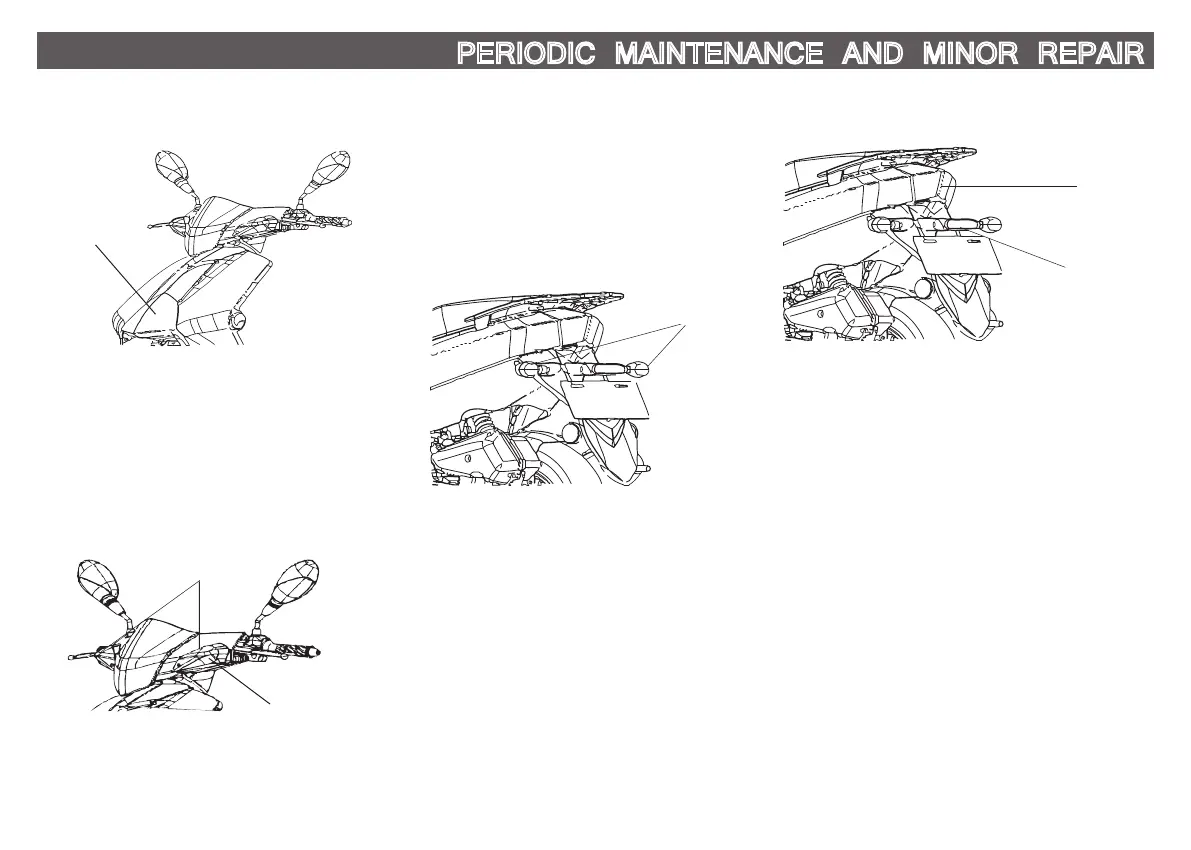 PERIODIC MAINTENANCE AND MINOR REPAIR