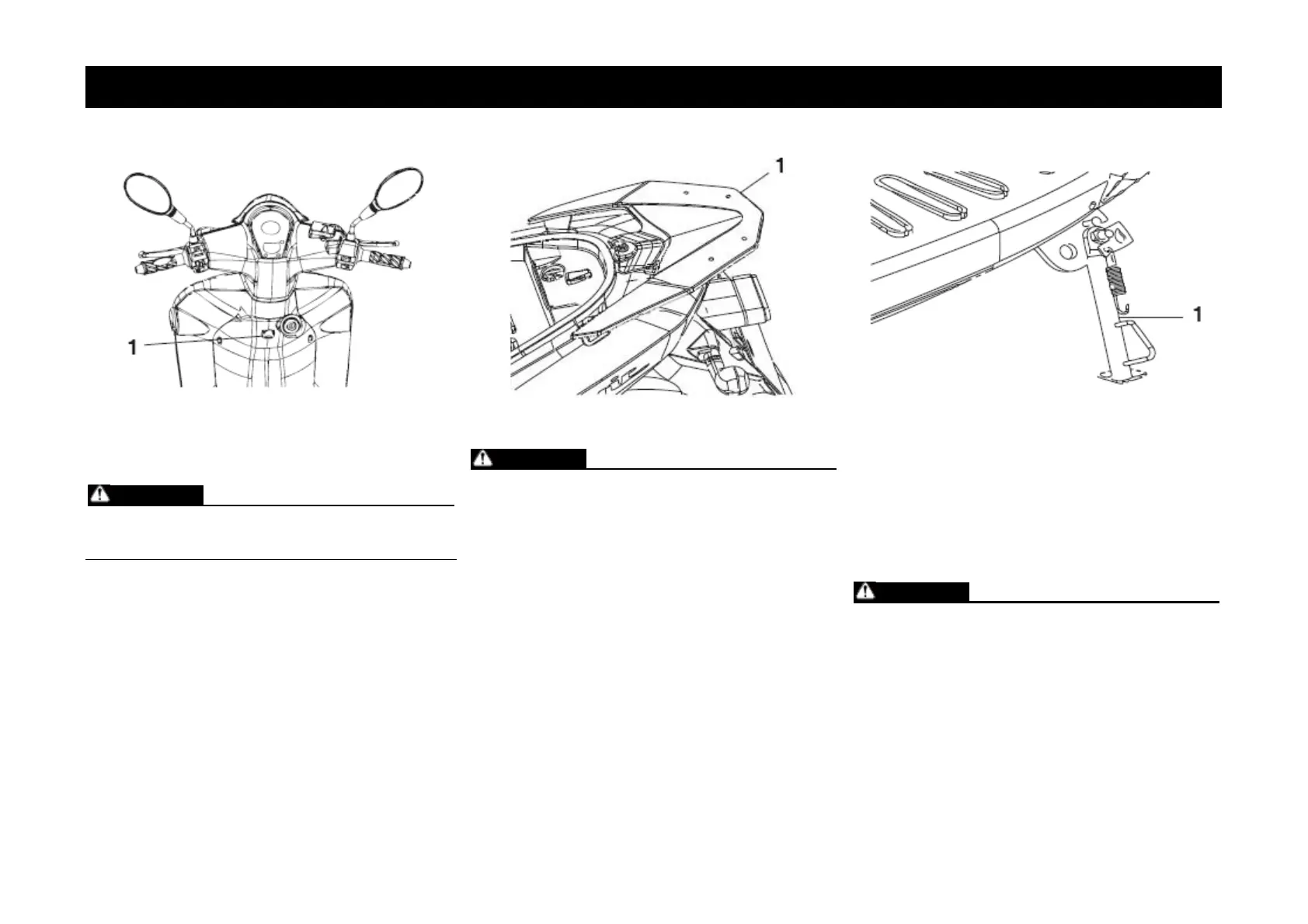 1

1

1