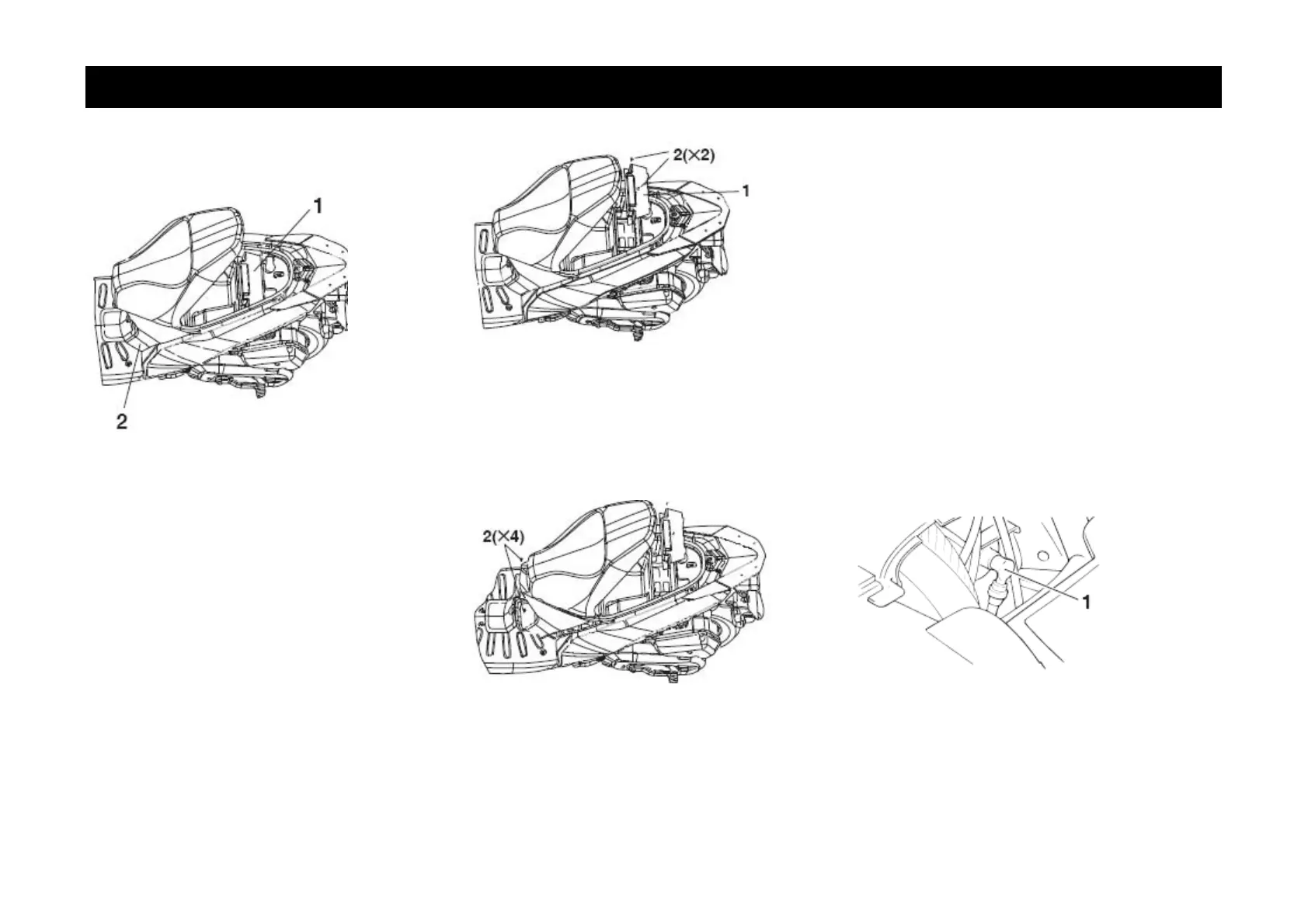 1

2

2(×2)

1

2(×4)

1