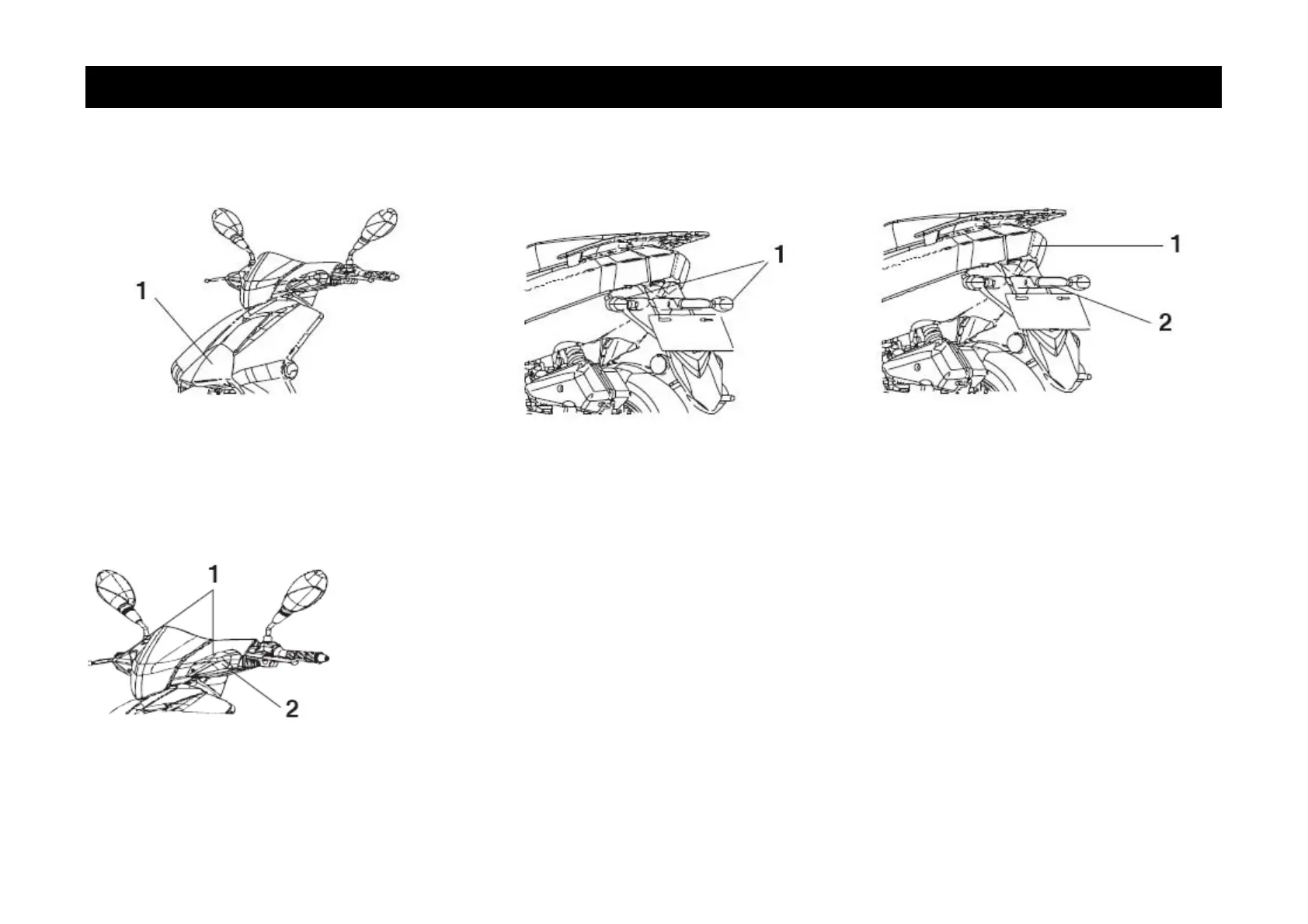 1

1

1

2

1

2