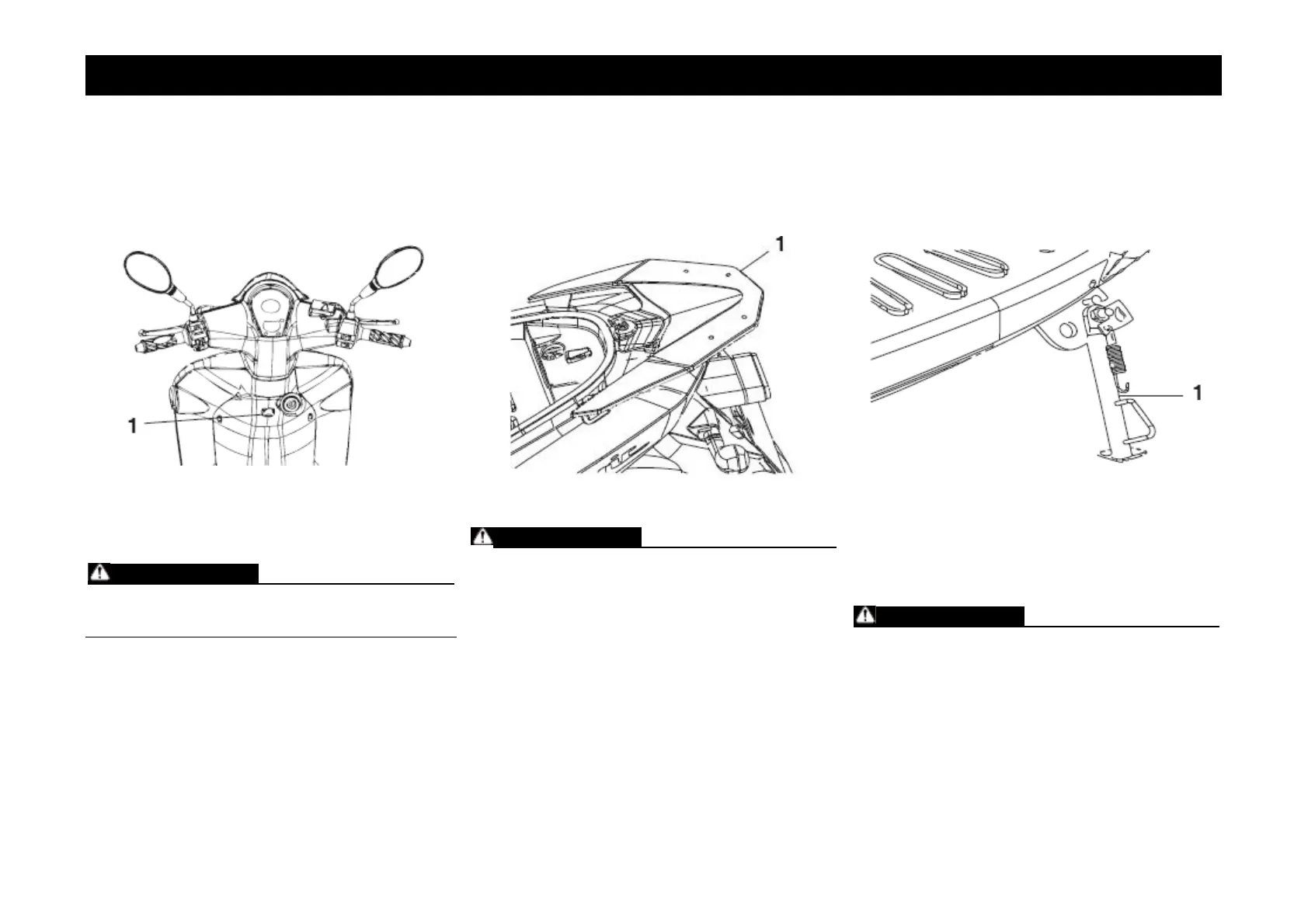 1

1

1