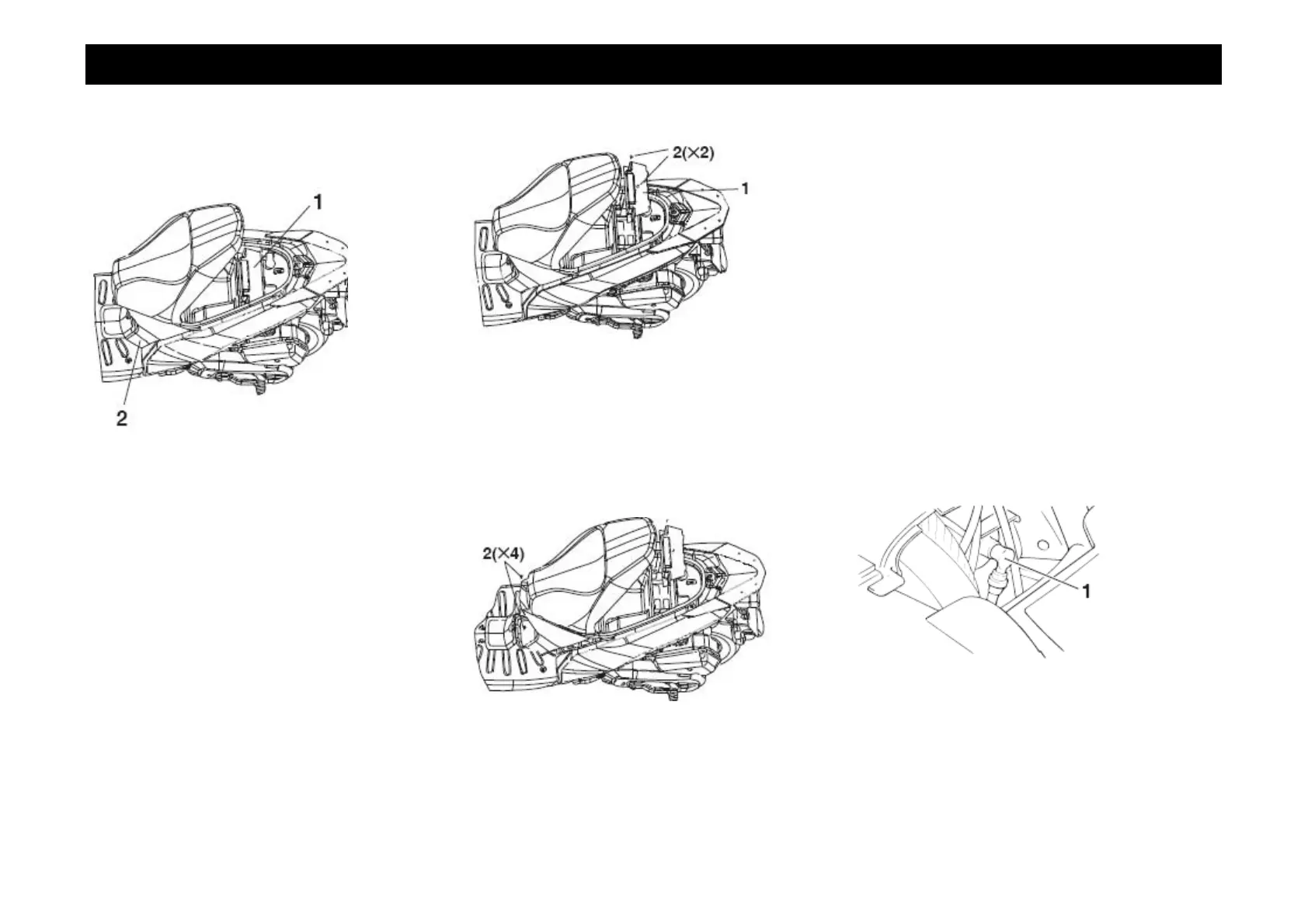 1

2

2(×2)

1

2(×4)

1