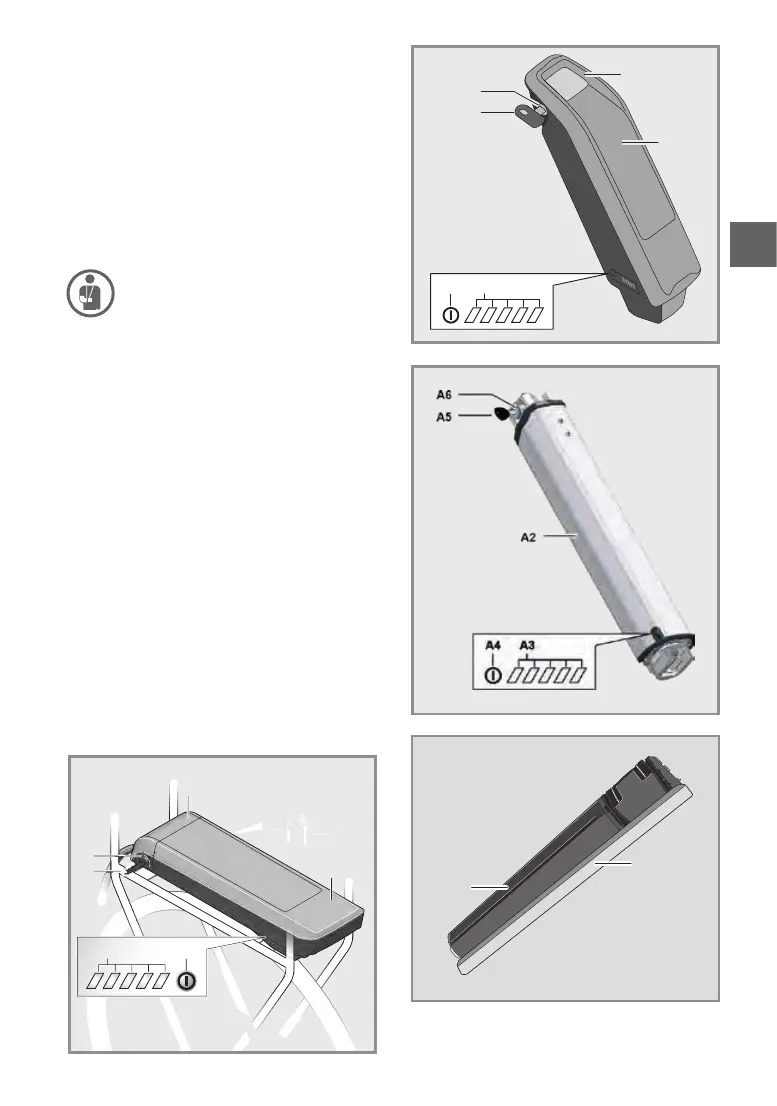 A6
A5
A2
A4 A3