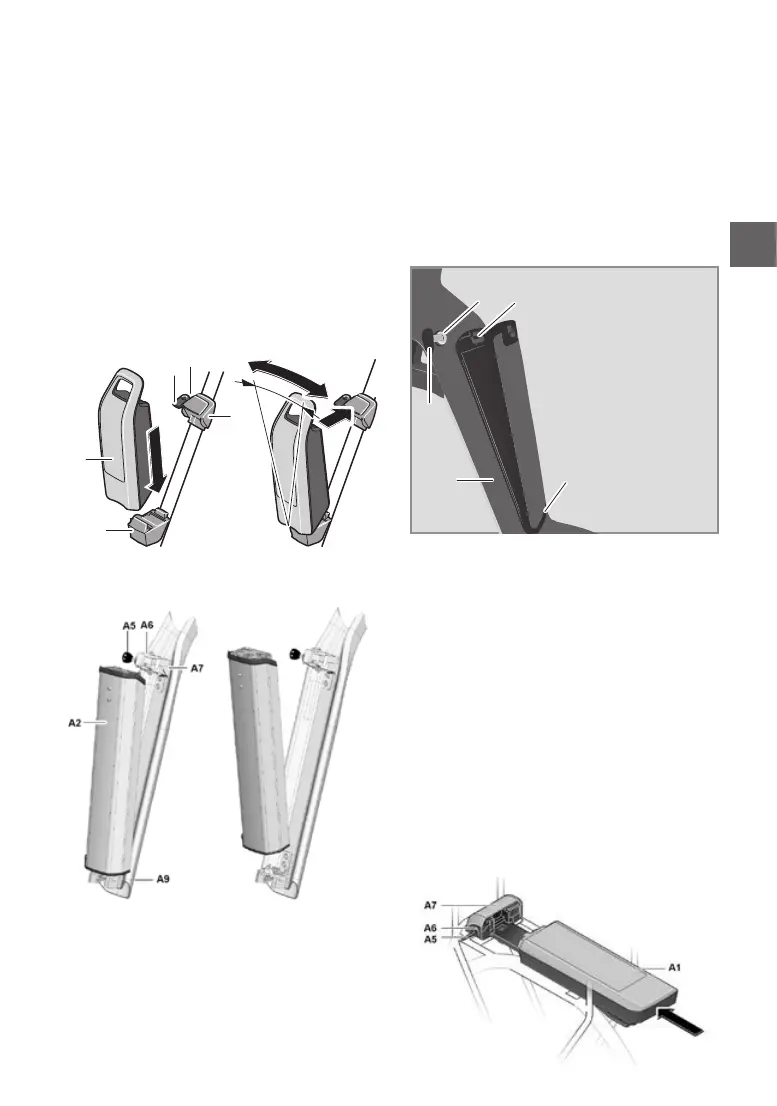 A5
A6
A7
A2
A9

A7
A6
A5
A1