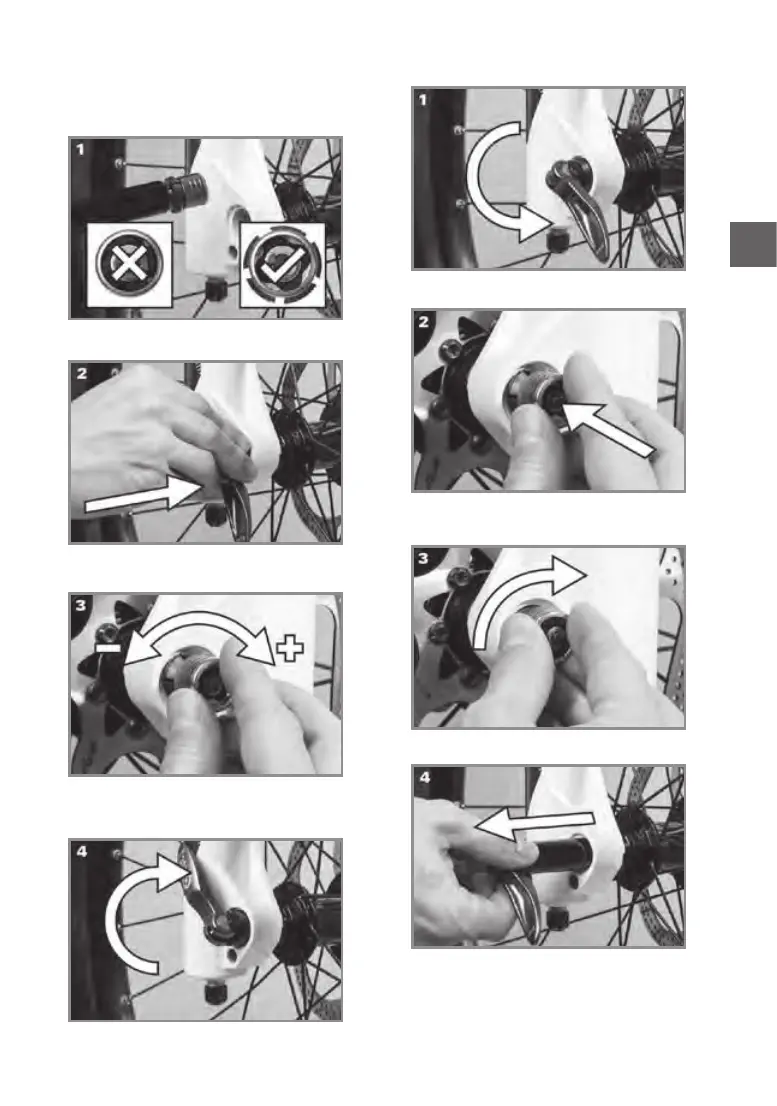 1

2

3

4

1

2

3

4