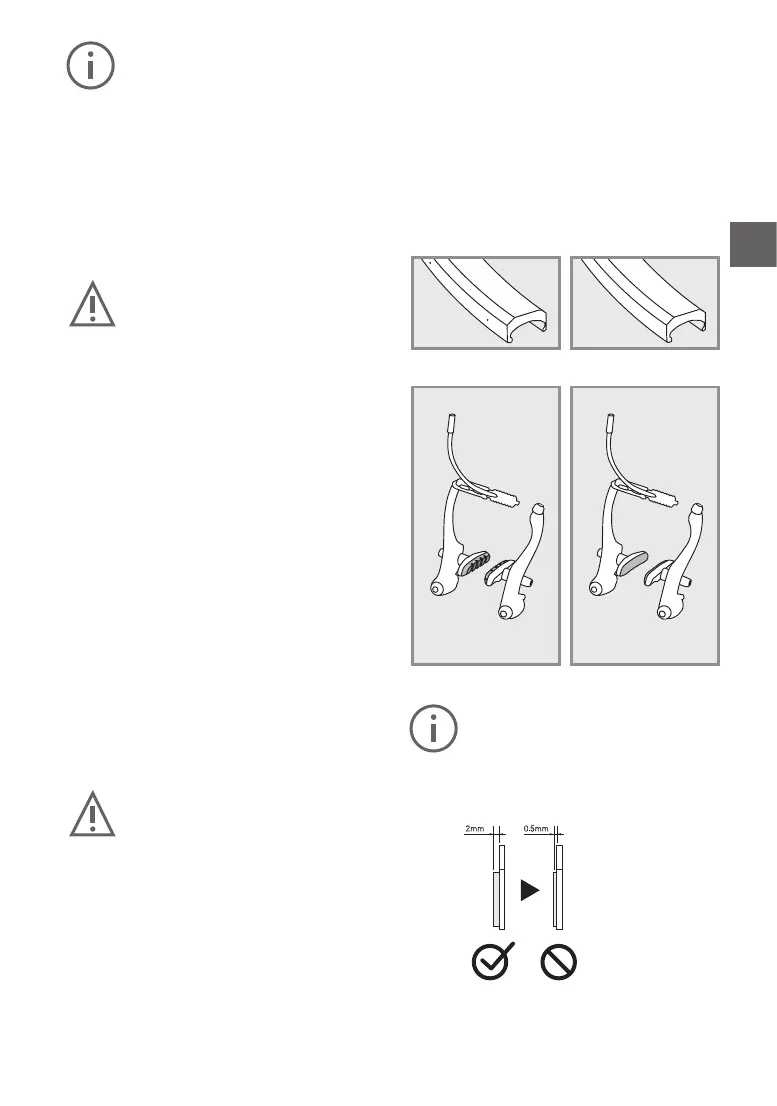 2mm

0.5mm