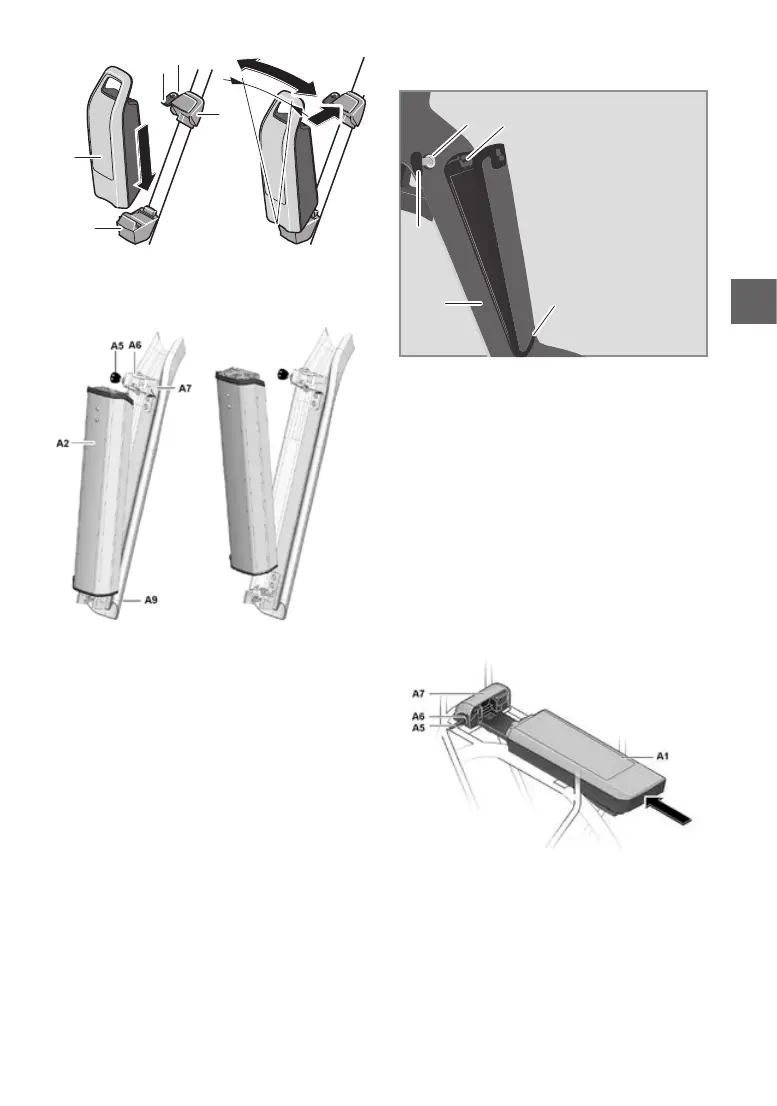 A5
A6
A7
A2
A9

A7
A6
A5
A1