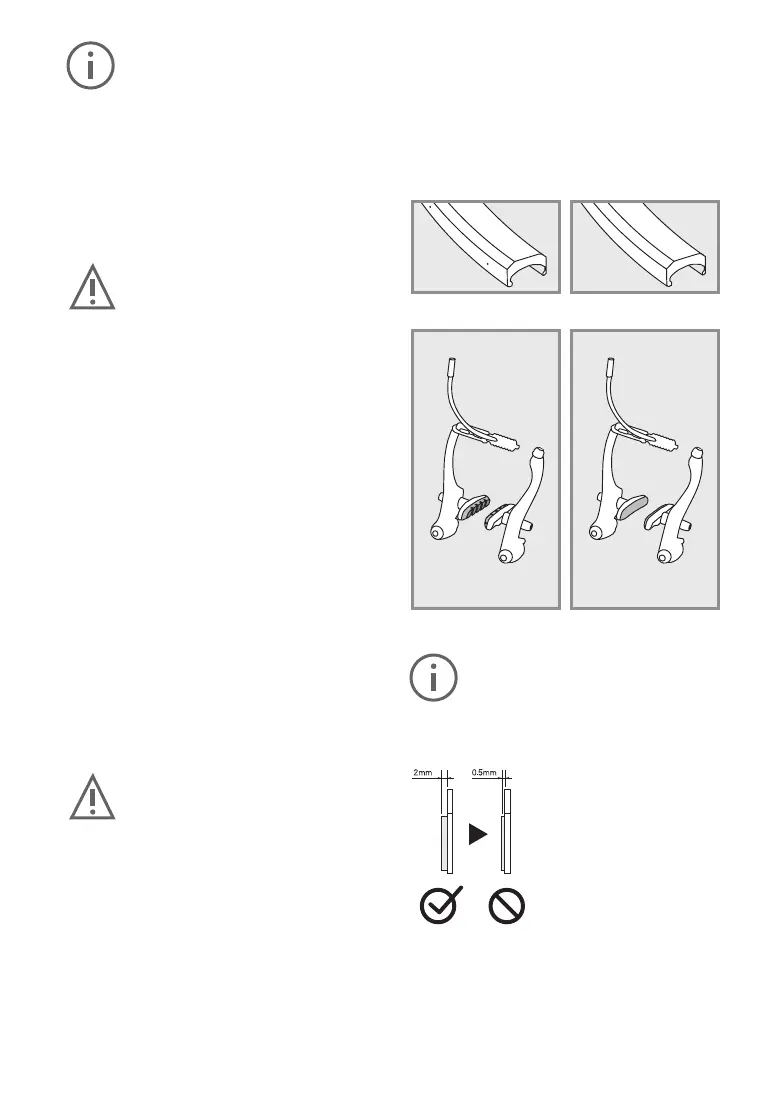 2mm

0.5mm