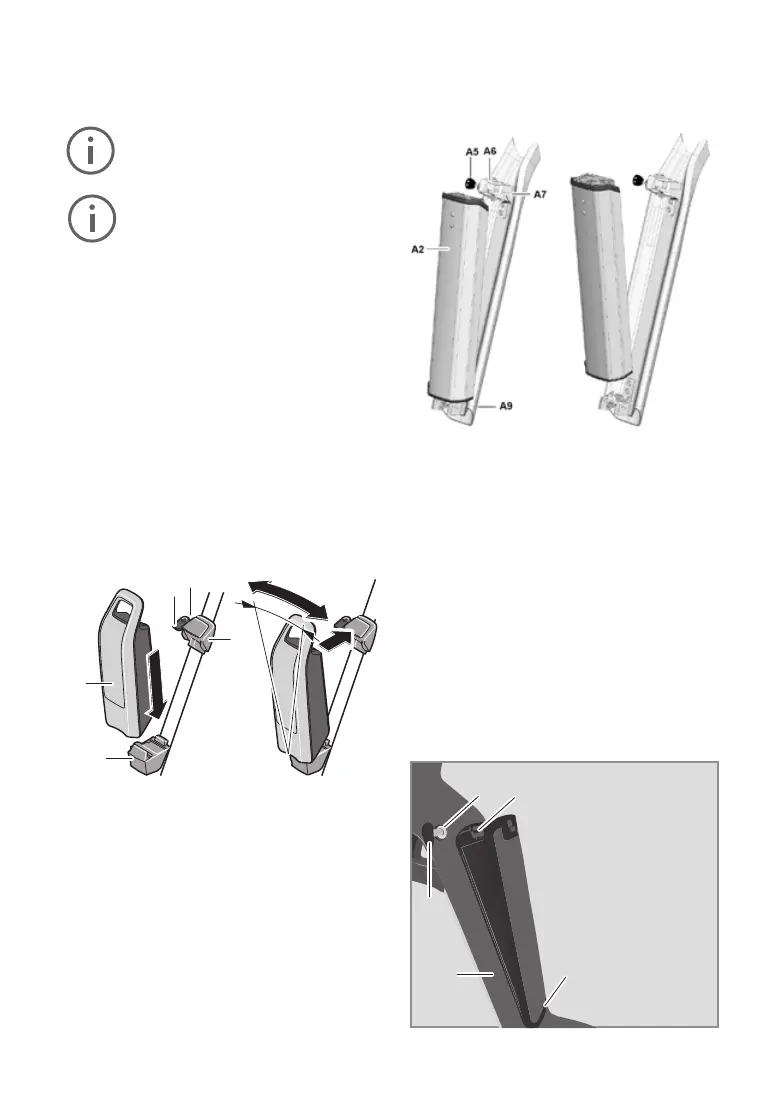 A5
A6
A7
A2
A9