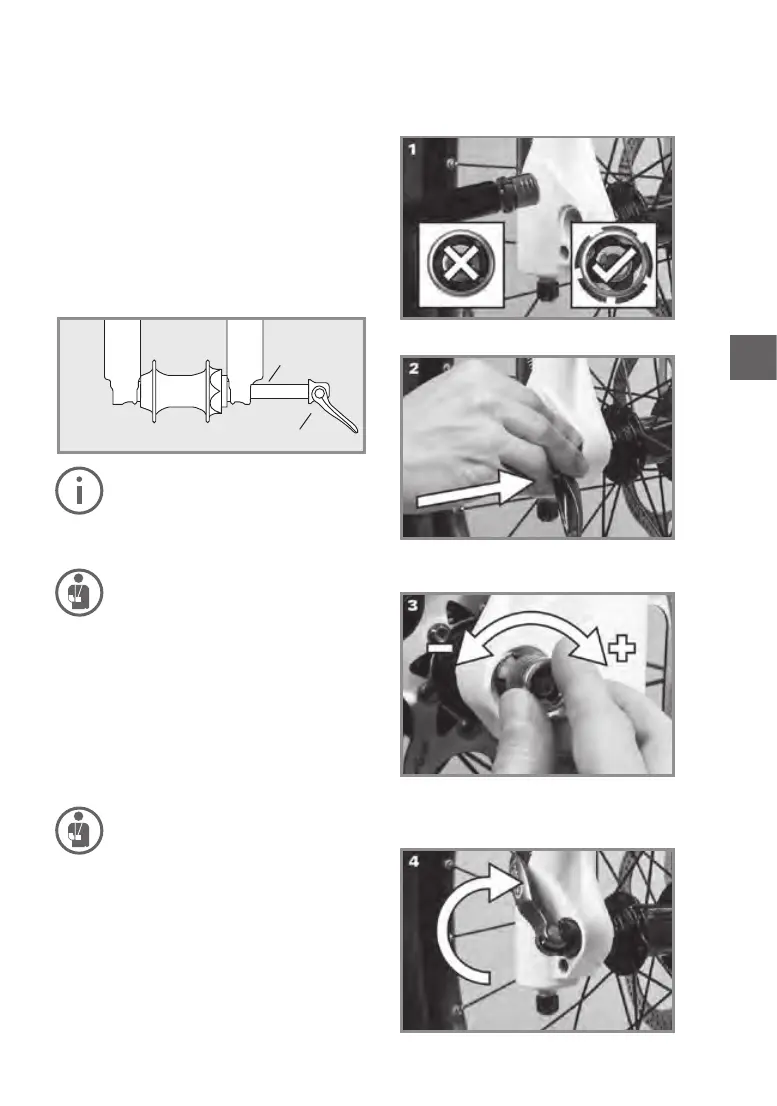 1

2

3

4