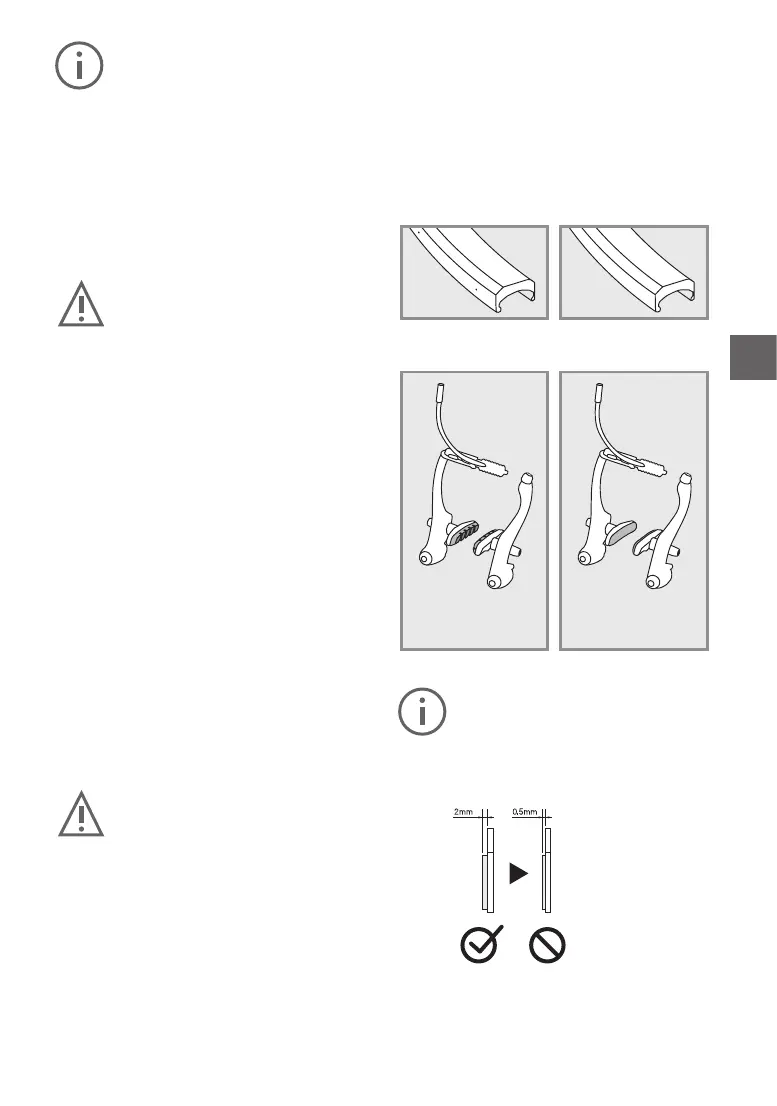 2mm

0,5mm