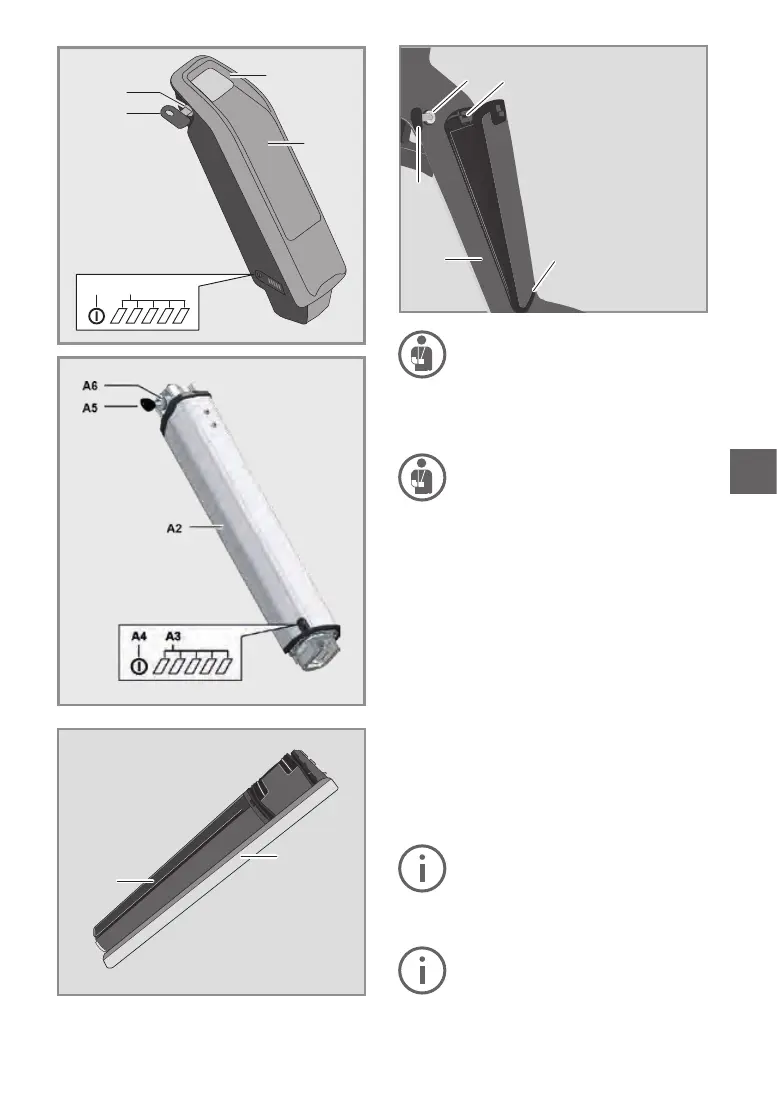 A6
A5
A2
A4
A3