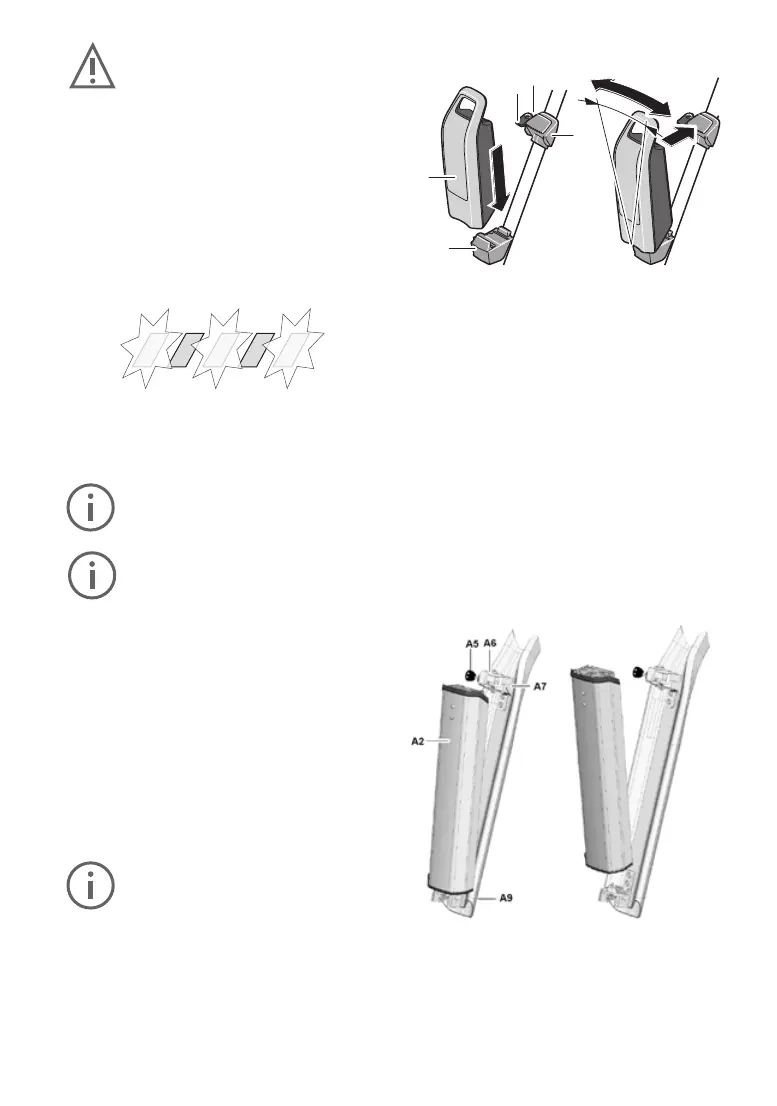 A5 A6
A7
A2
A9