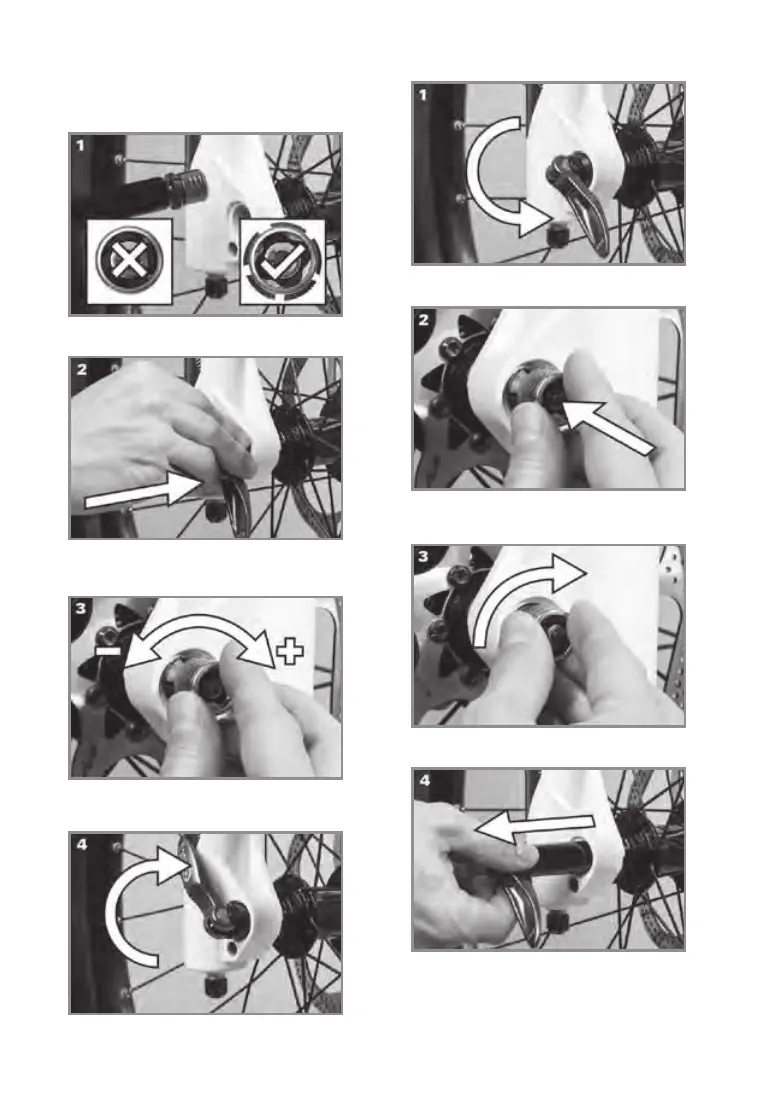 1

2

3

4

1

2

3

4