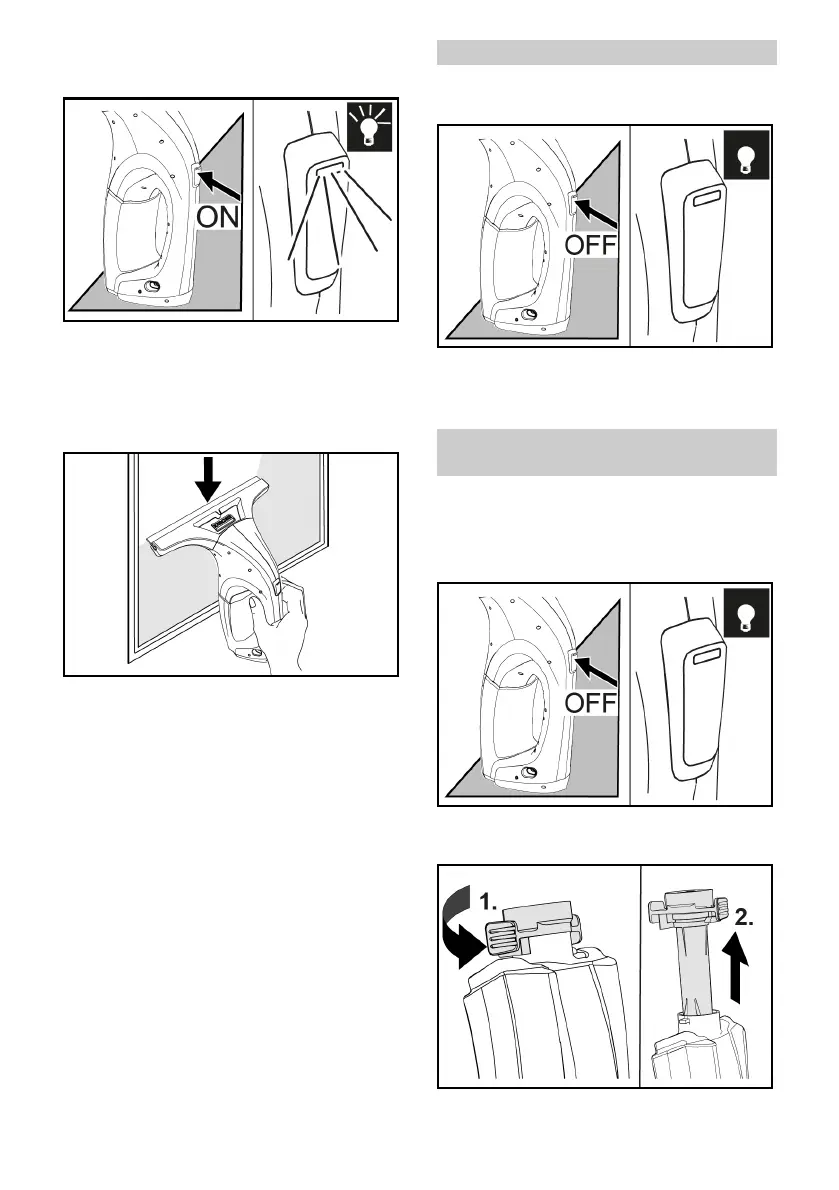 ON

OFF

OFF

1.

2.